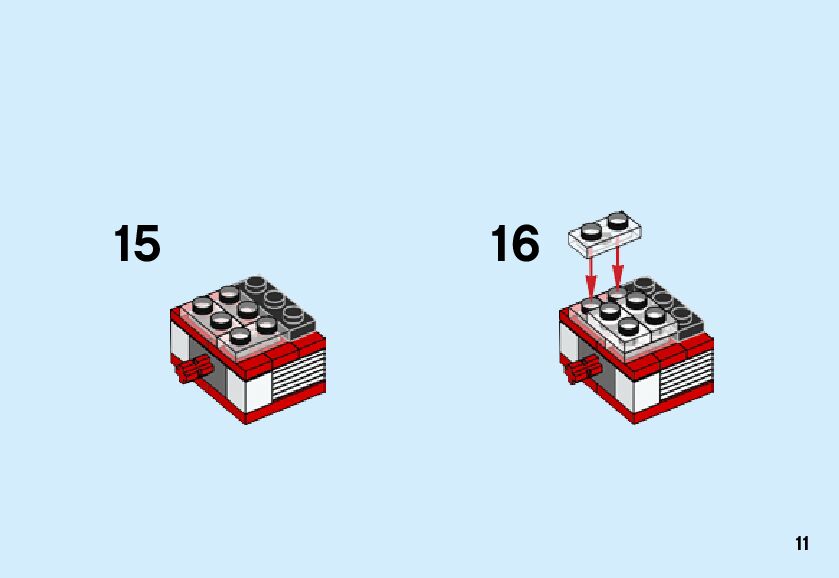 15

16

11