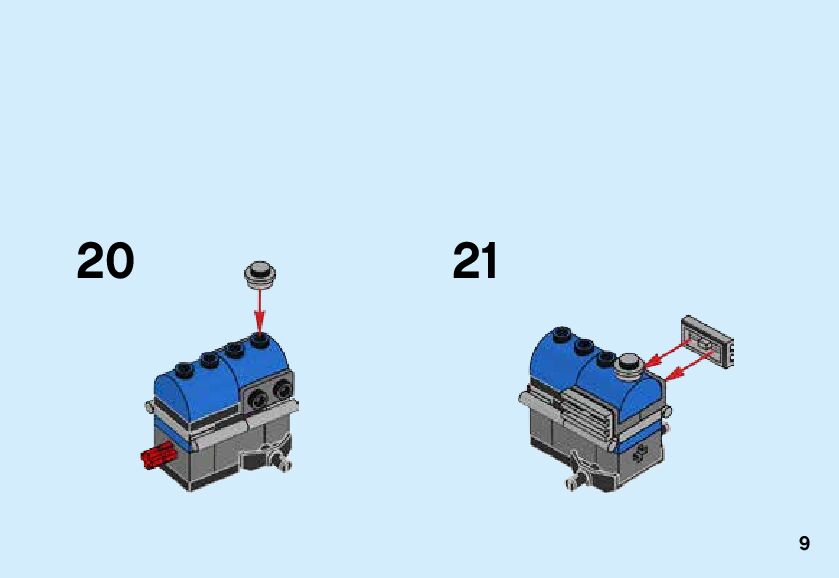 20

21

9