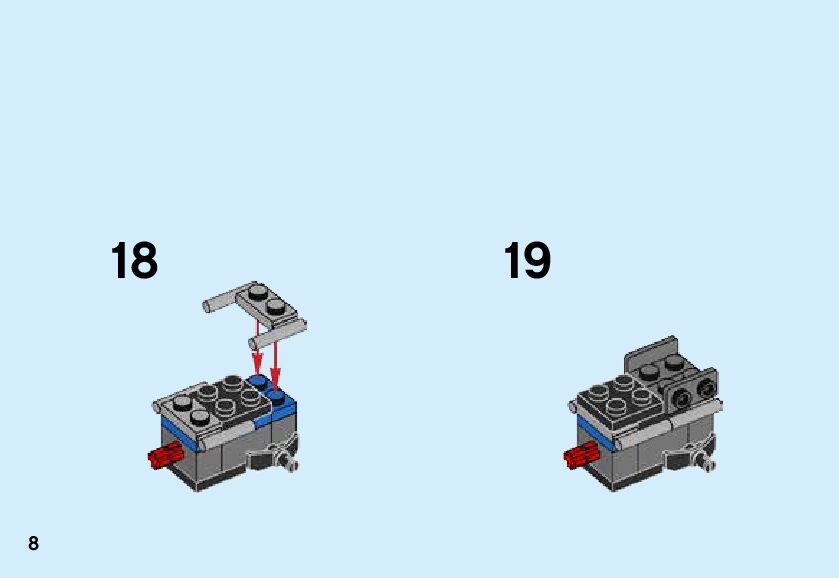 18

19

8