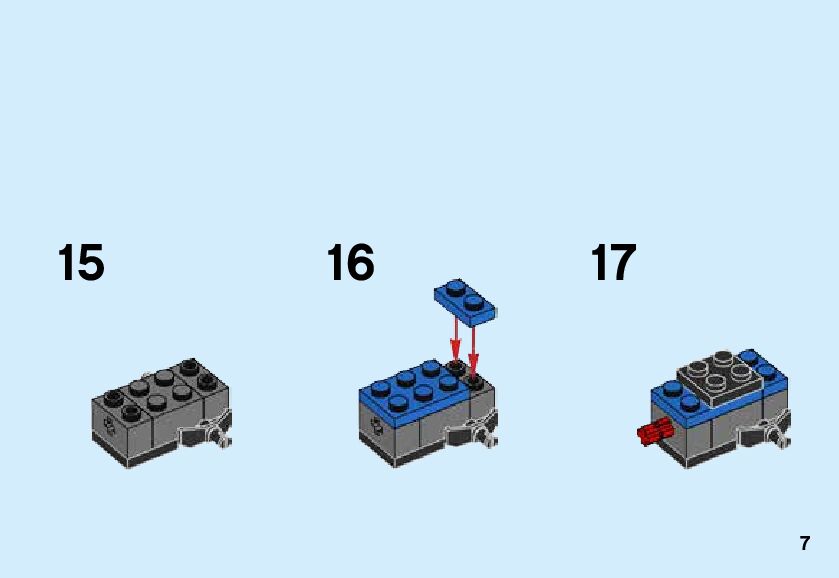 15

16

17

7