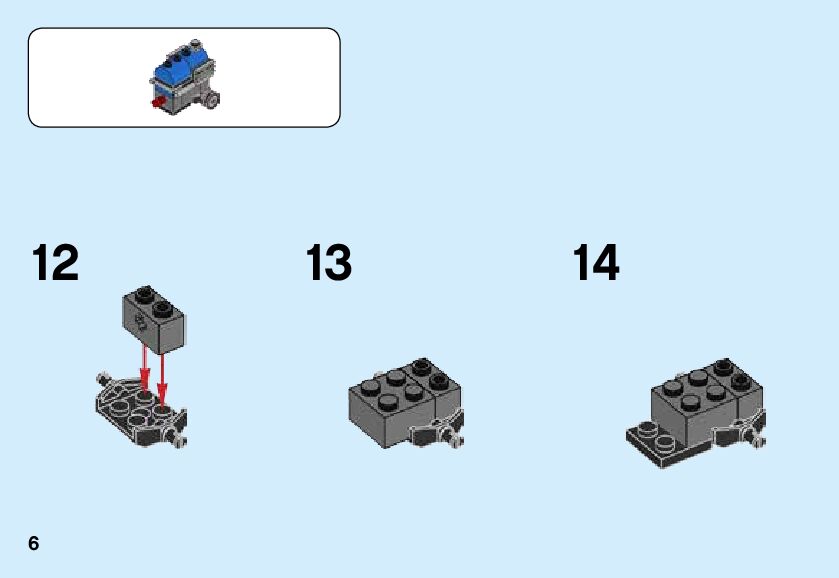 12

13

14

6