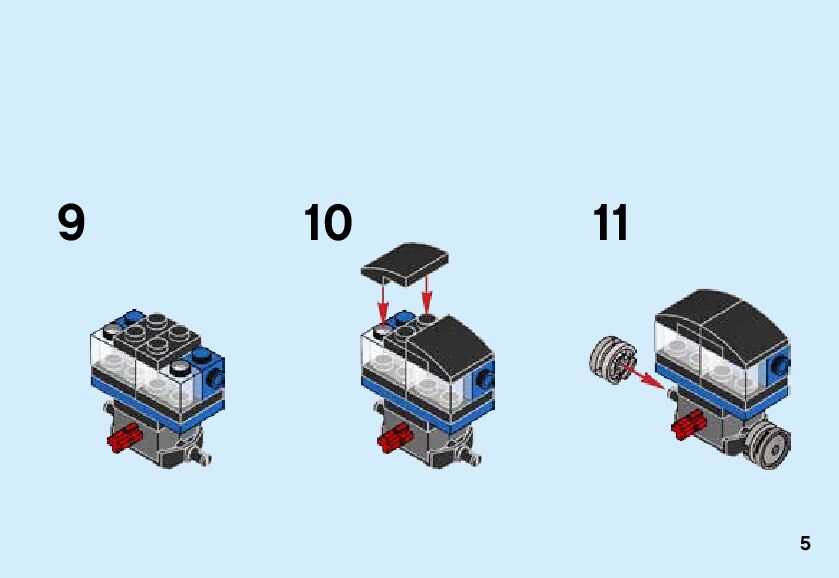 9

10

11

5