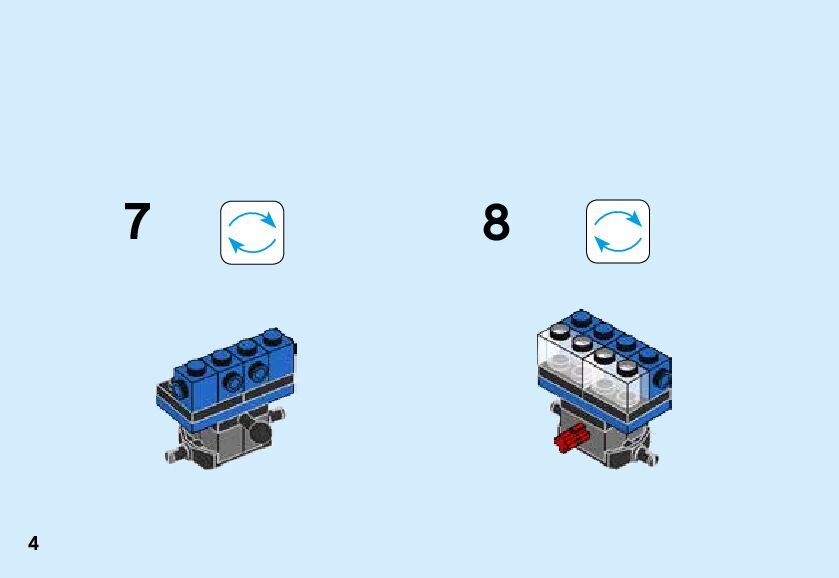 7

8

4