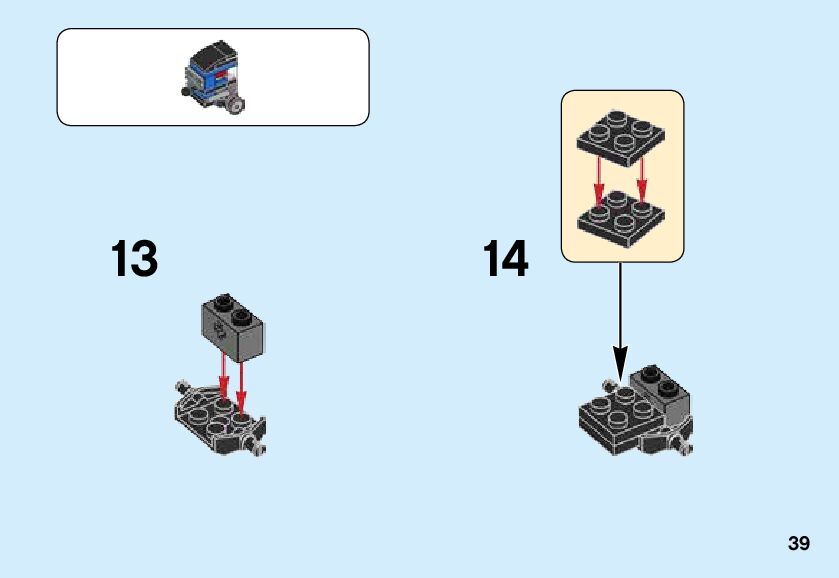 13

14

39