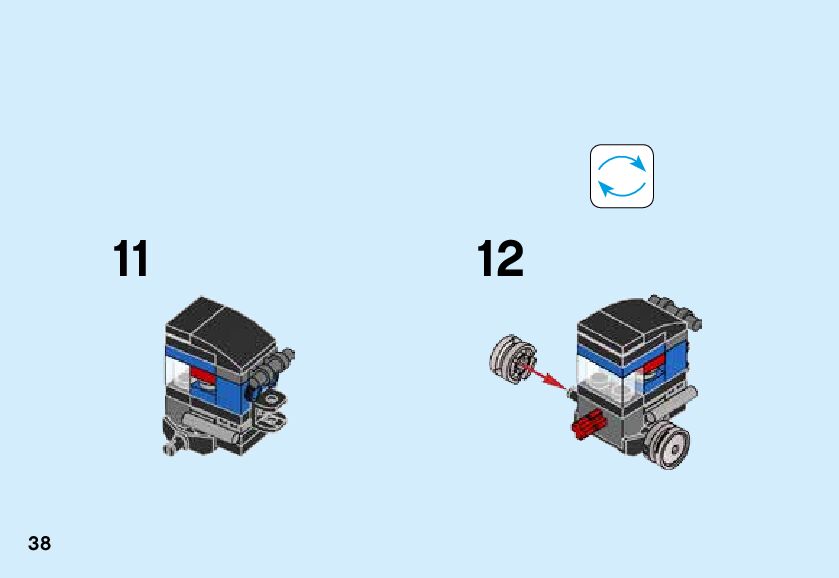 11

12

38