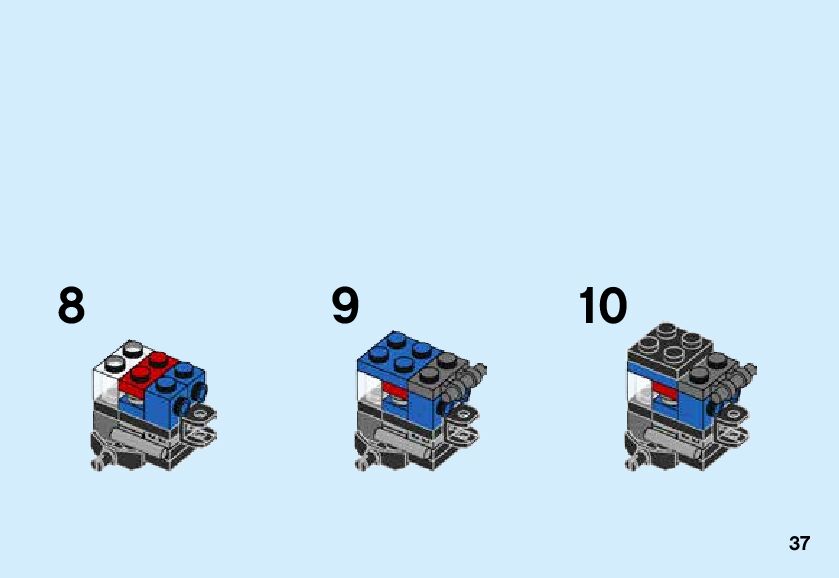 8

9

10

37