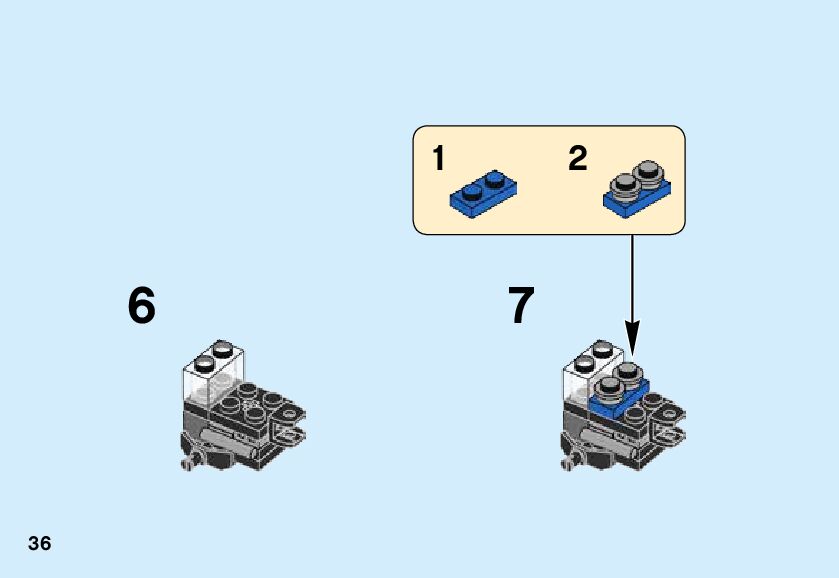 1
2

6

7

36