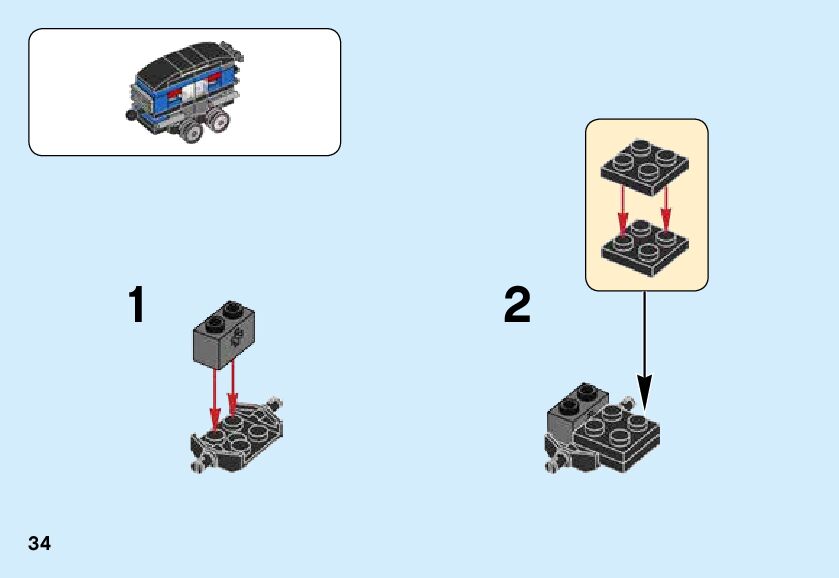 1

2

34