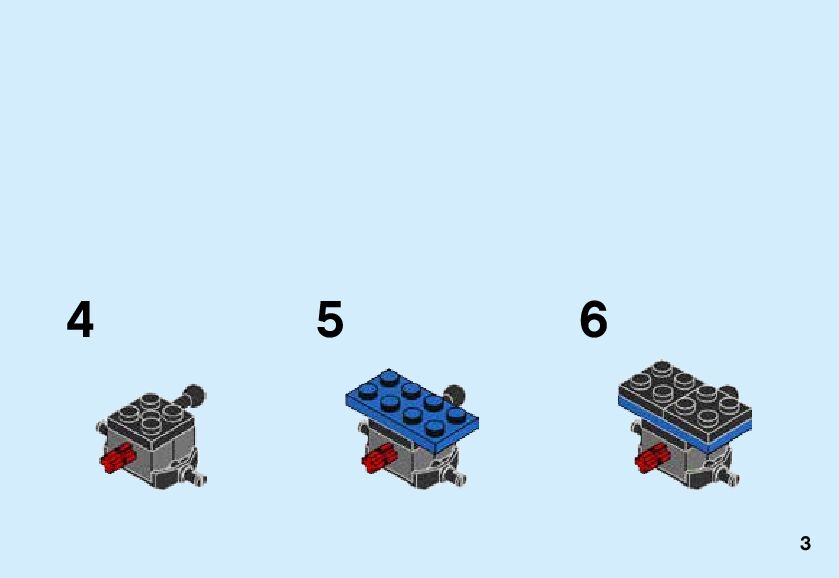 4

5

6

3