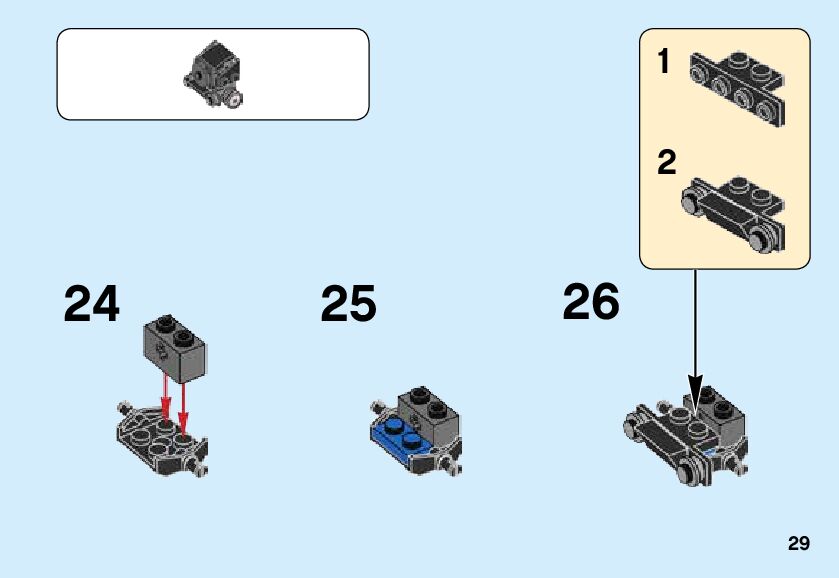 1

2

24

25

26

29