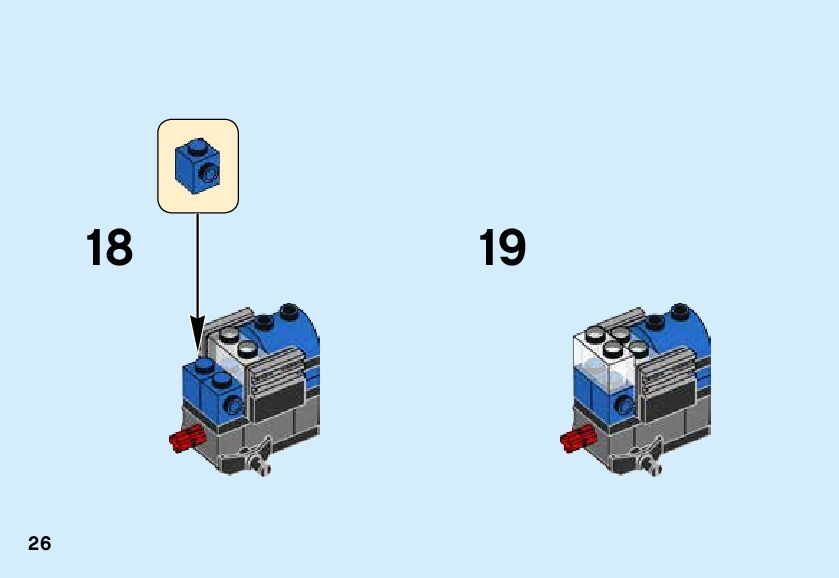 18

19

26