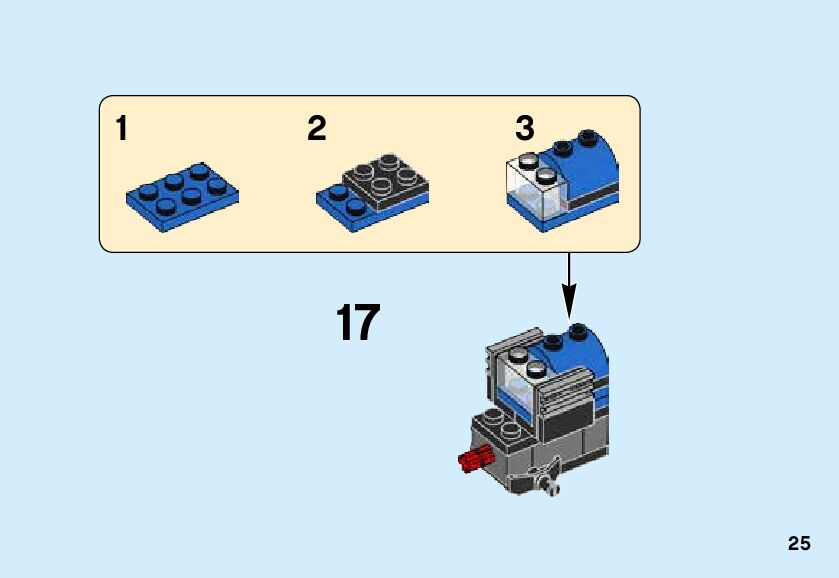 1

2

3

17

25