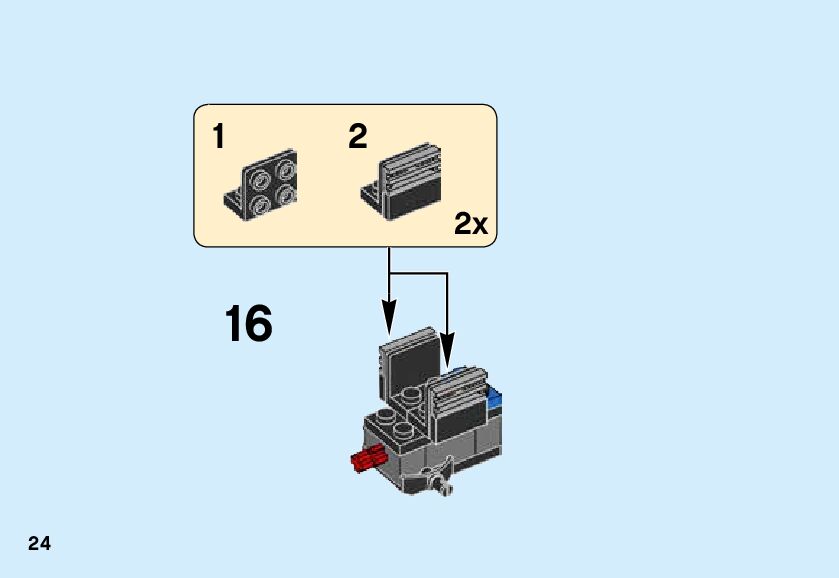 1

2

2x

16

24