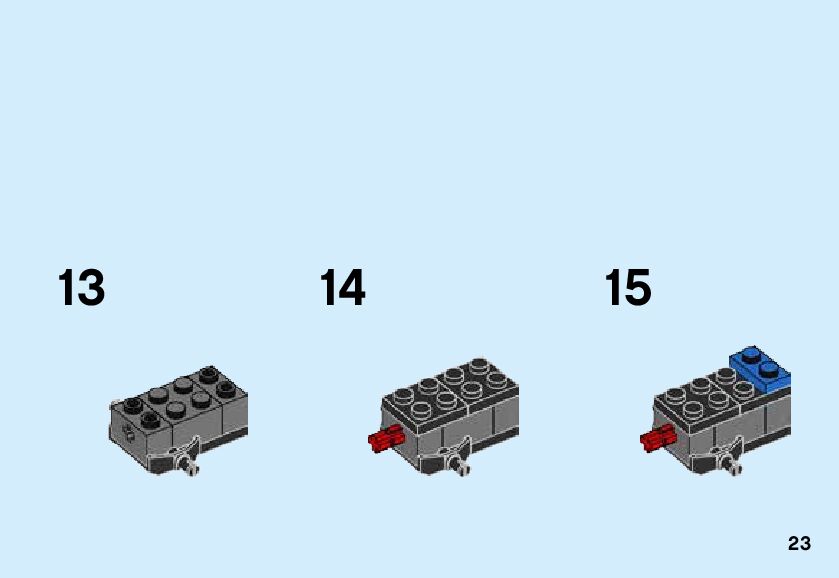 13

14

15

23