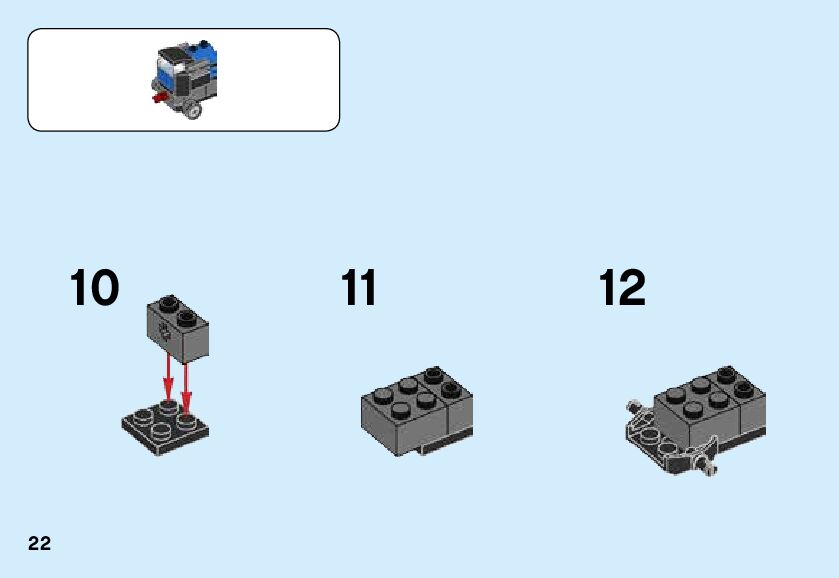 10

11

12

22