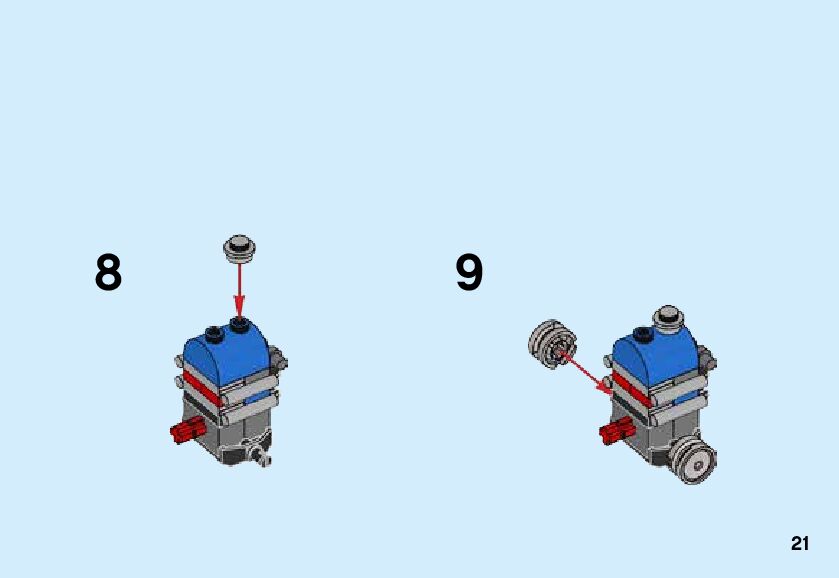 8

9

21