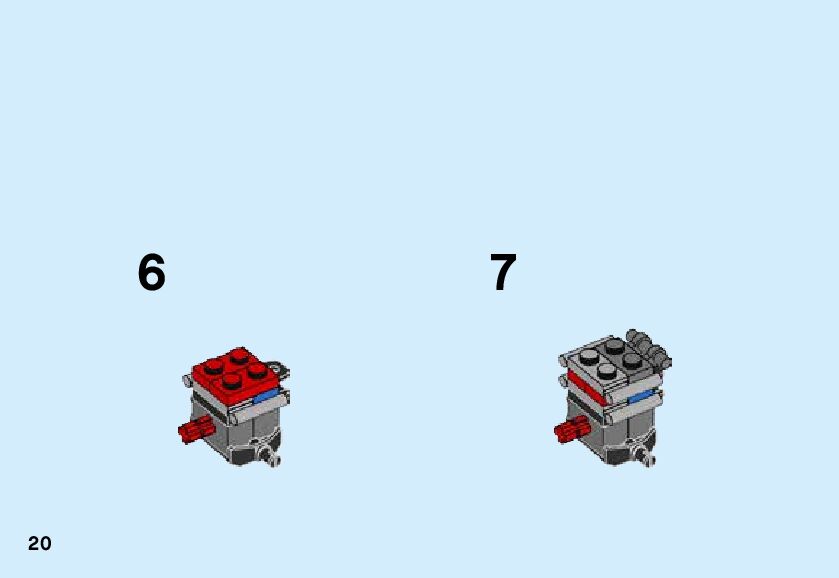 6

7

20