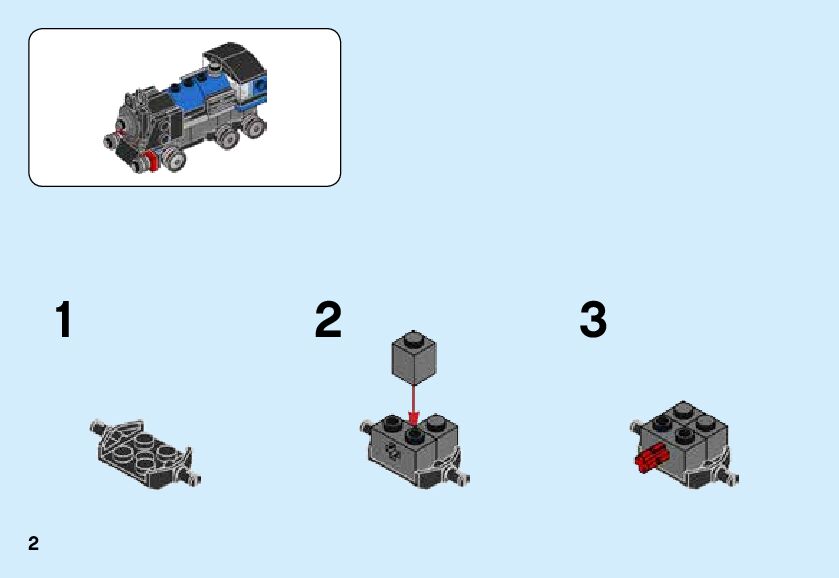 1

2

3

2