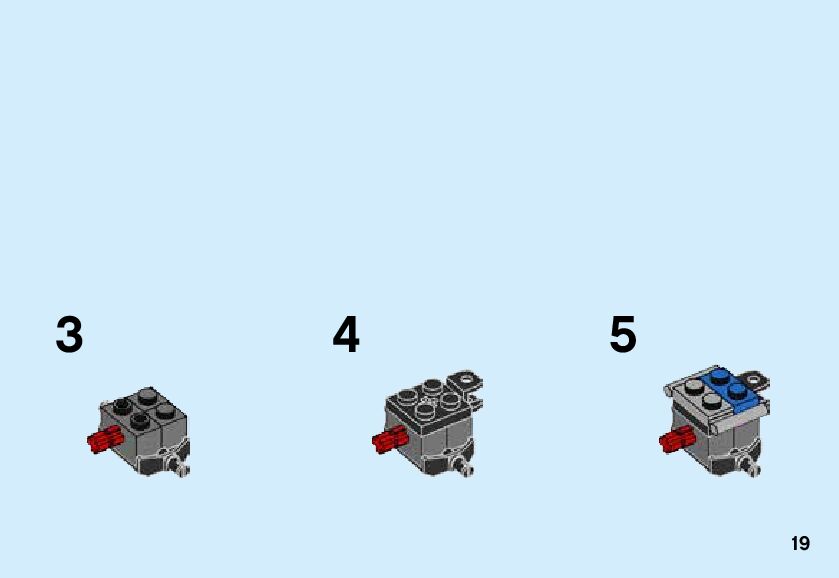 3

4

5

19