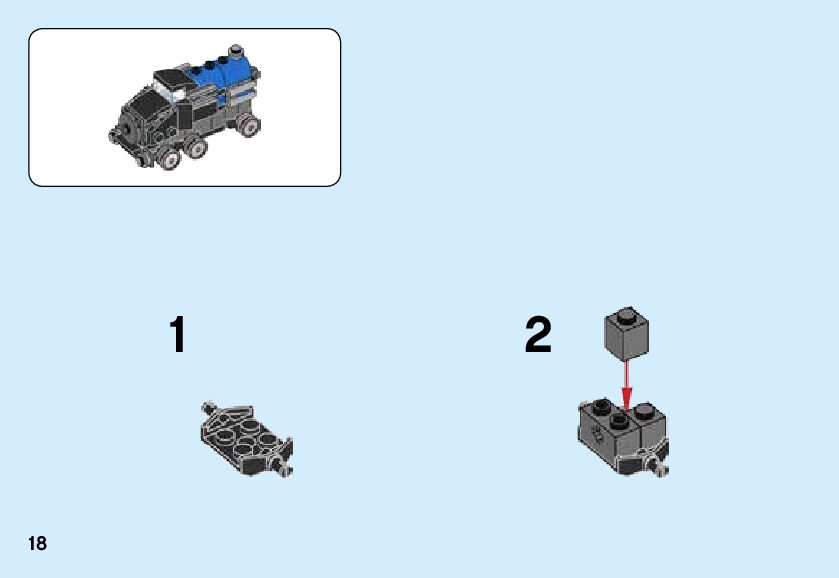 1

2

18