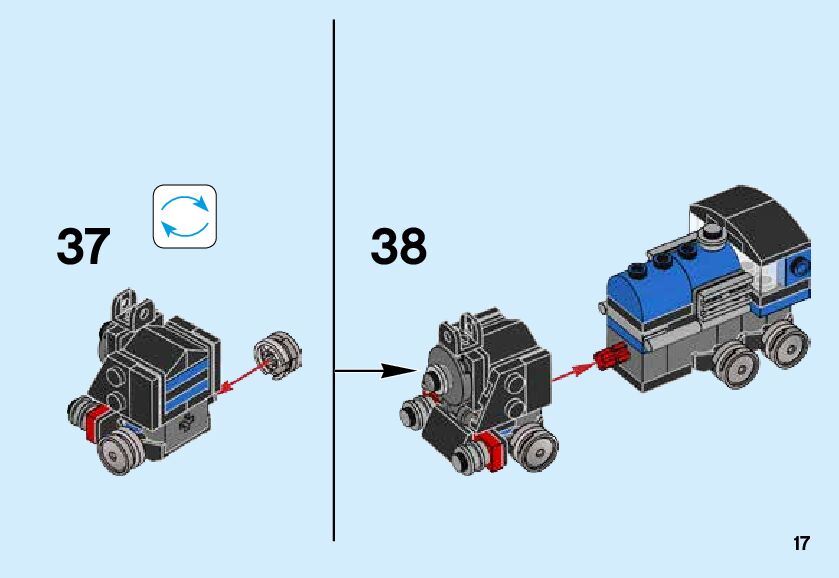 37

38

17