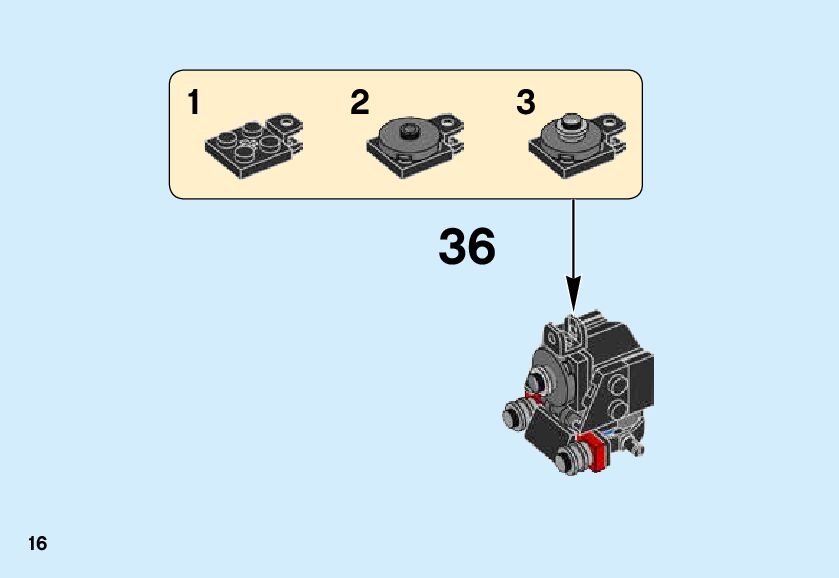 1
2
3

36

16