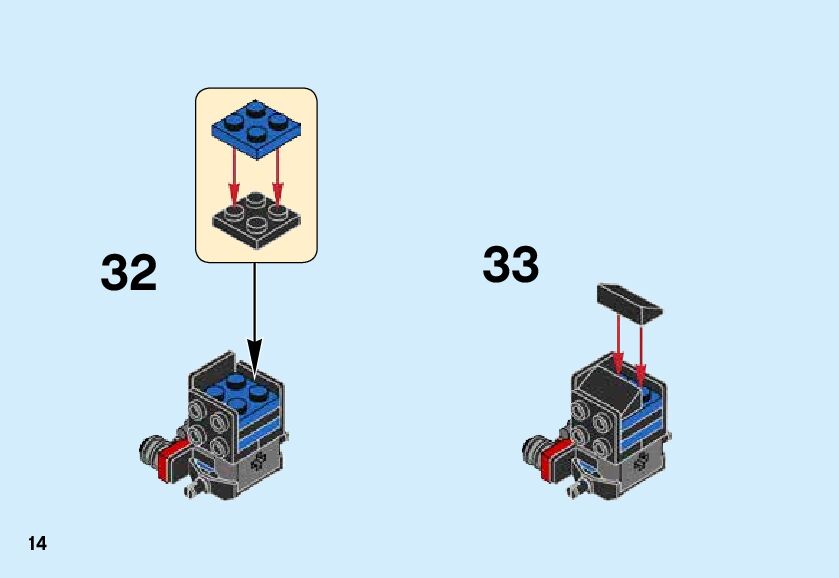 32

33

14