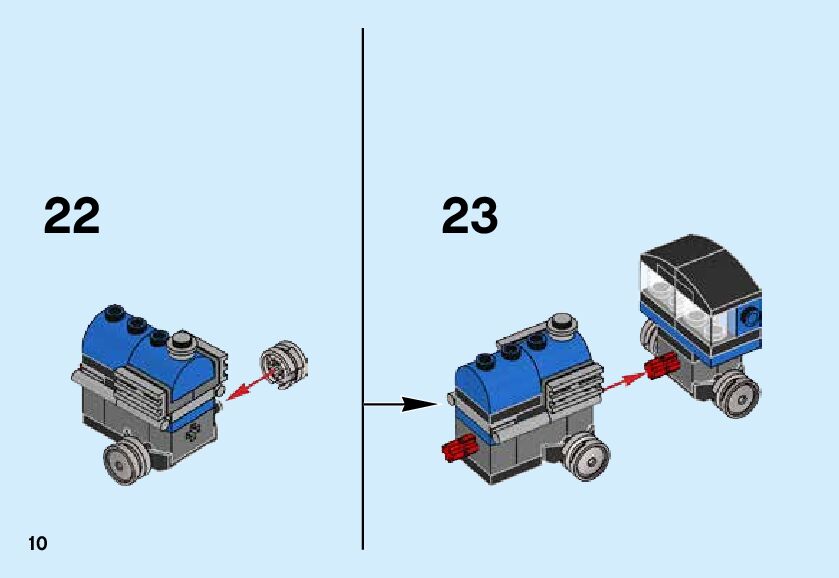 22

23

10