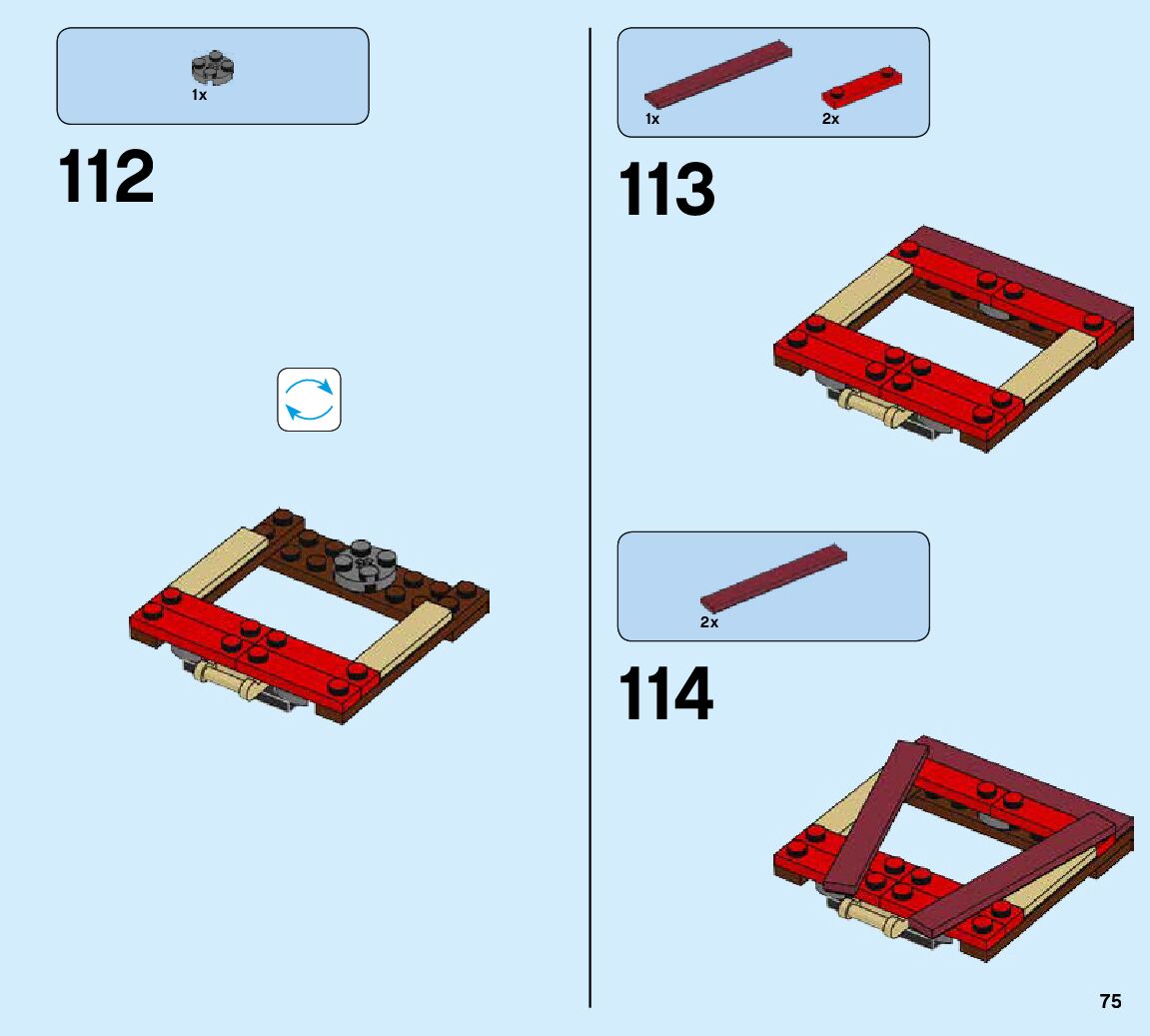 1x

112

1x 2x

113

2x

114

75