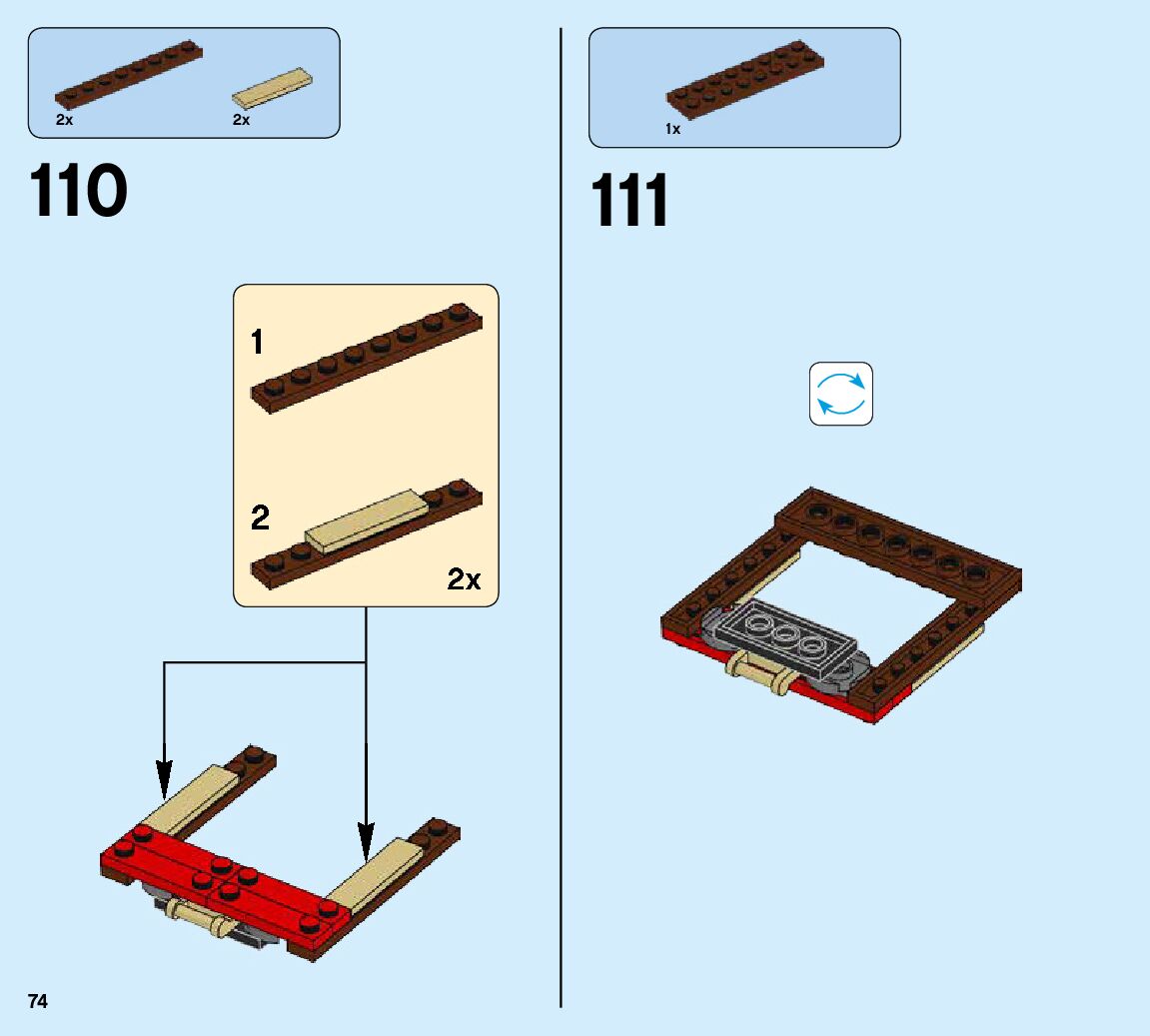 2x 2x

110

1

2

2x

74

1x

111