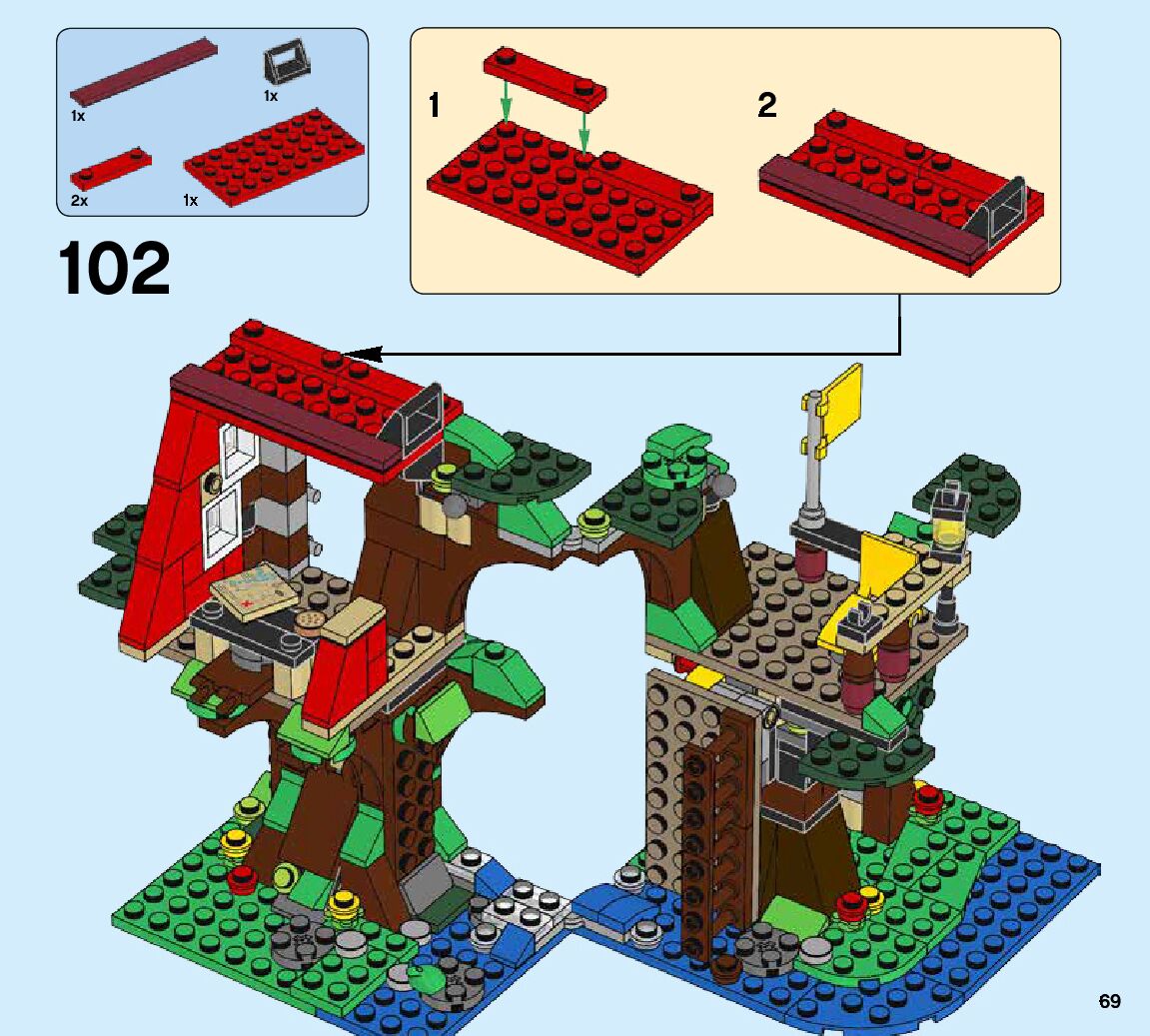 1x

1x

2x

1x

102

1

2

69