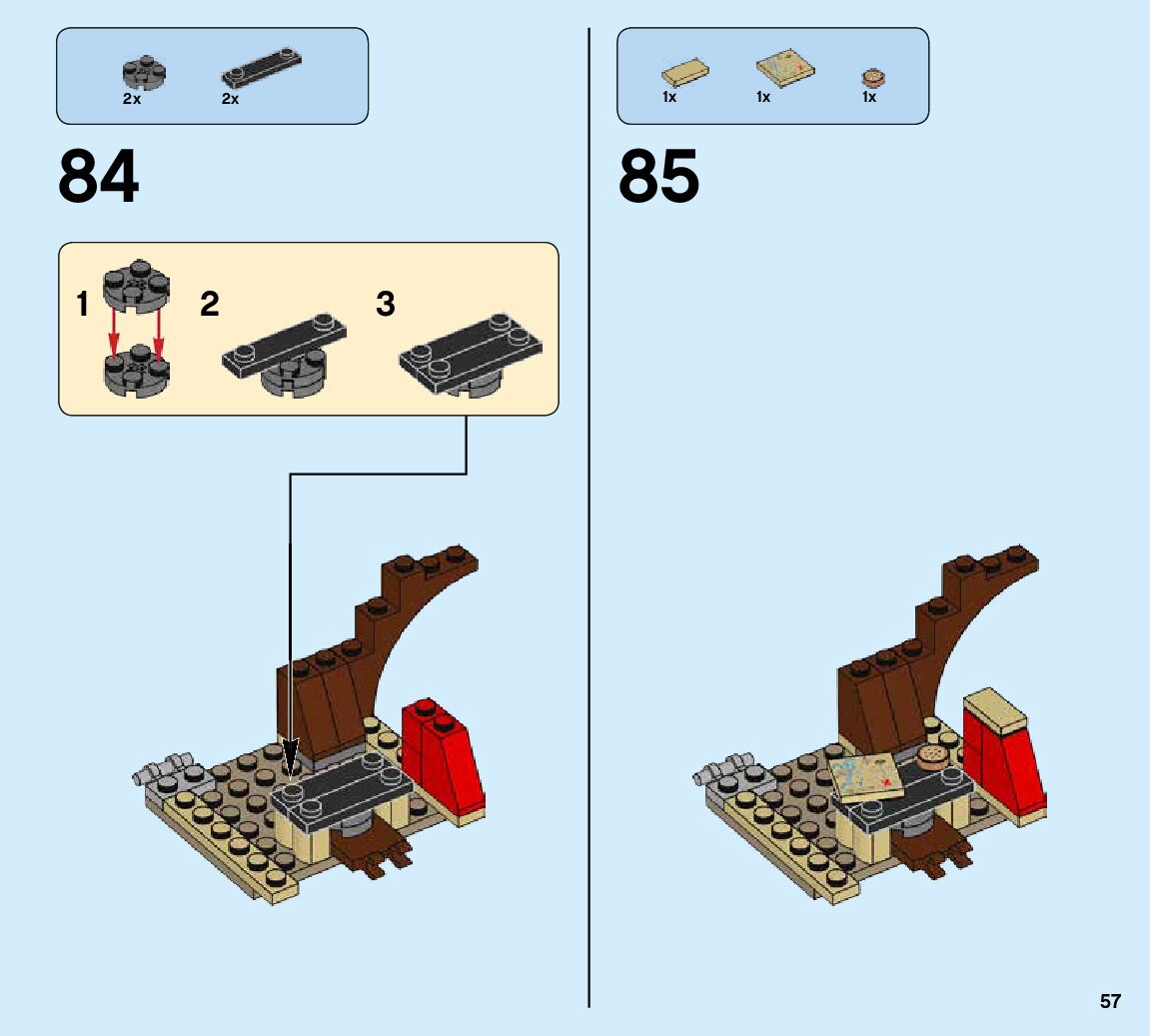 2x 2x

84

1 2 3

1x 1x 1x

85

57