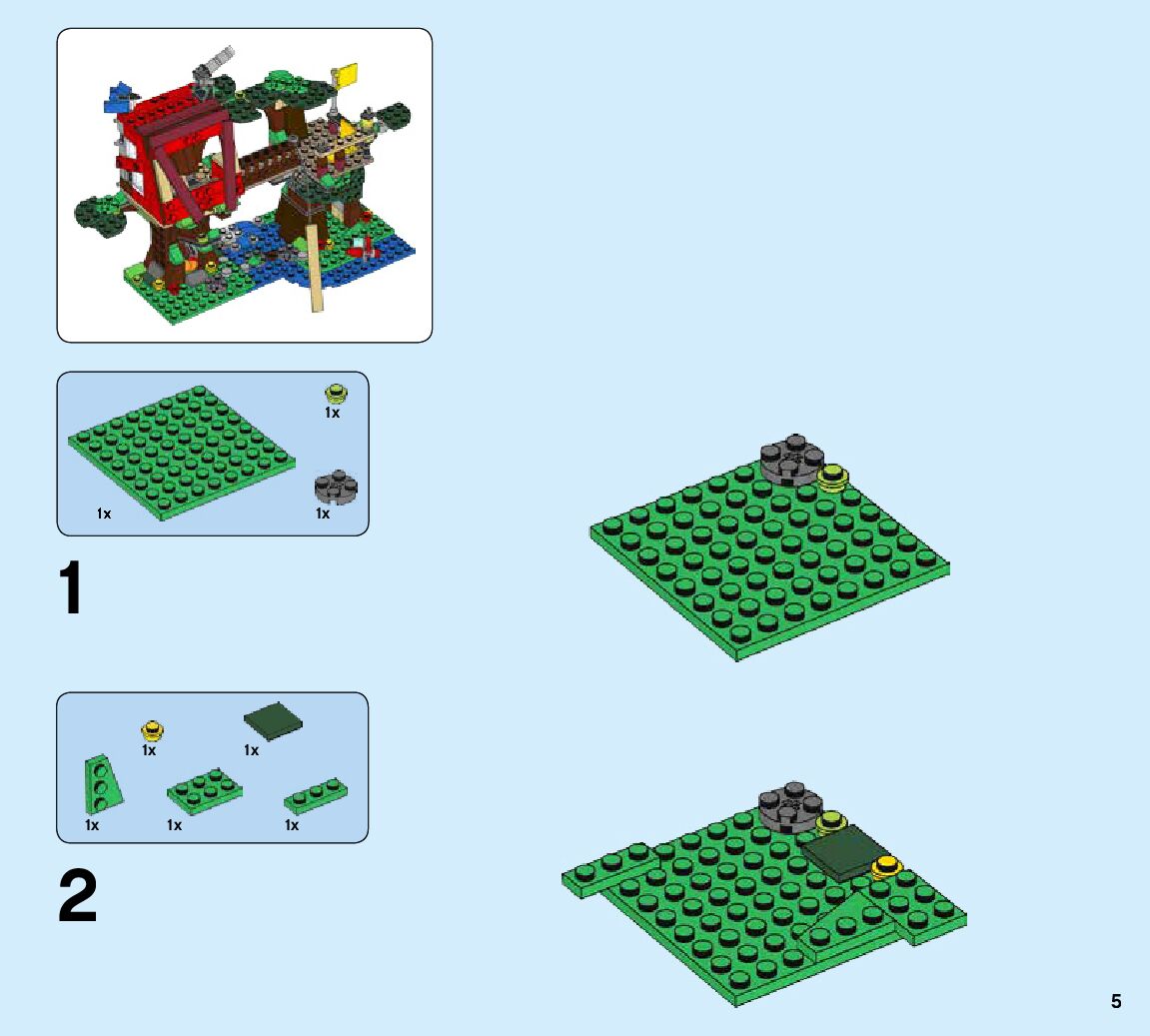 1x

1x

1x

1

1x

1x

1x

1x

1x

2

5