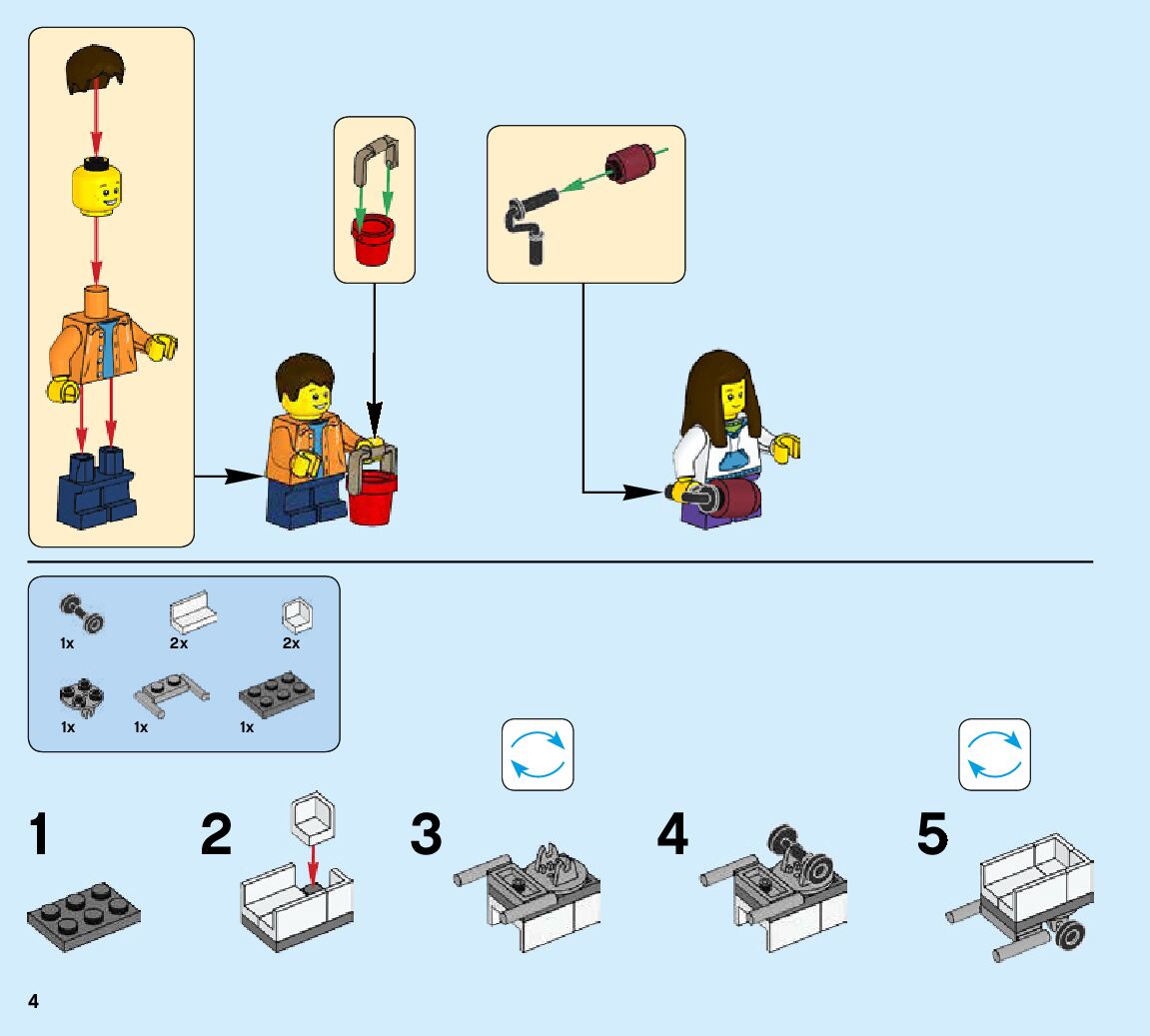 1x 2x 2x

1x 1x 1x

1

2

3

4

5

4