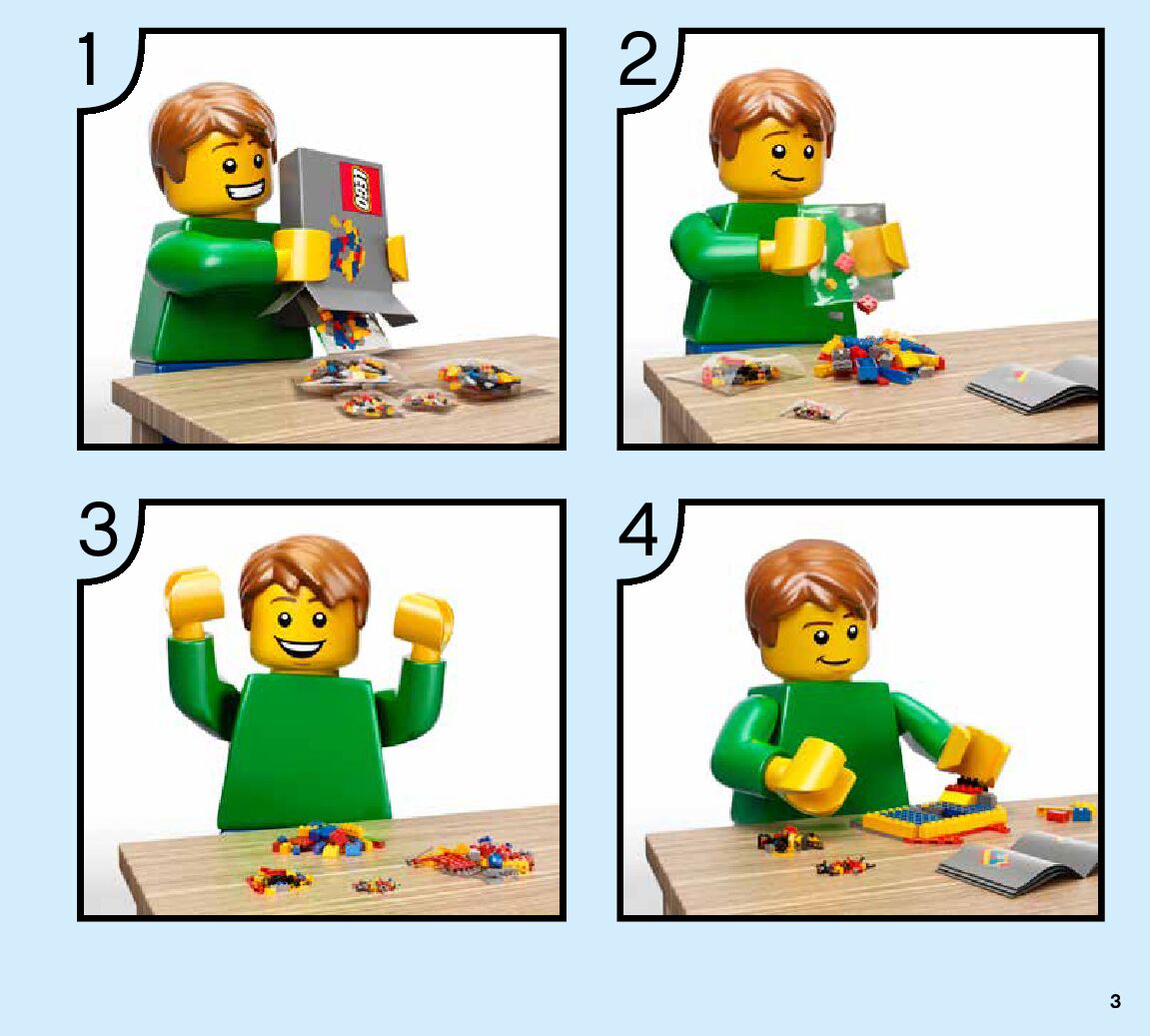 1

LEGO

2

3

4

3