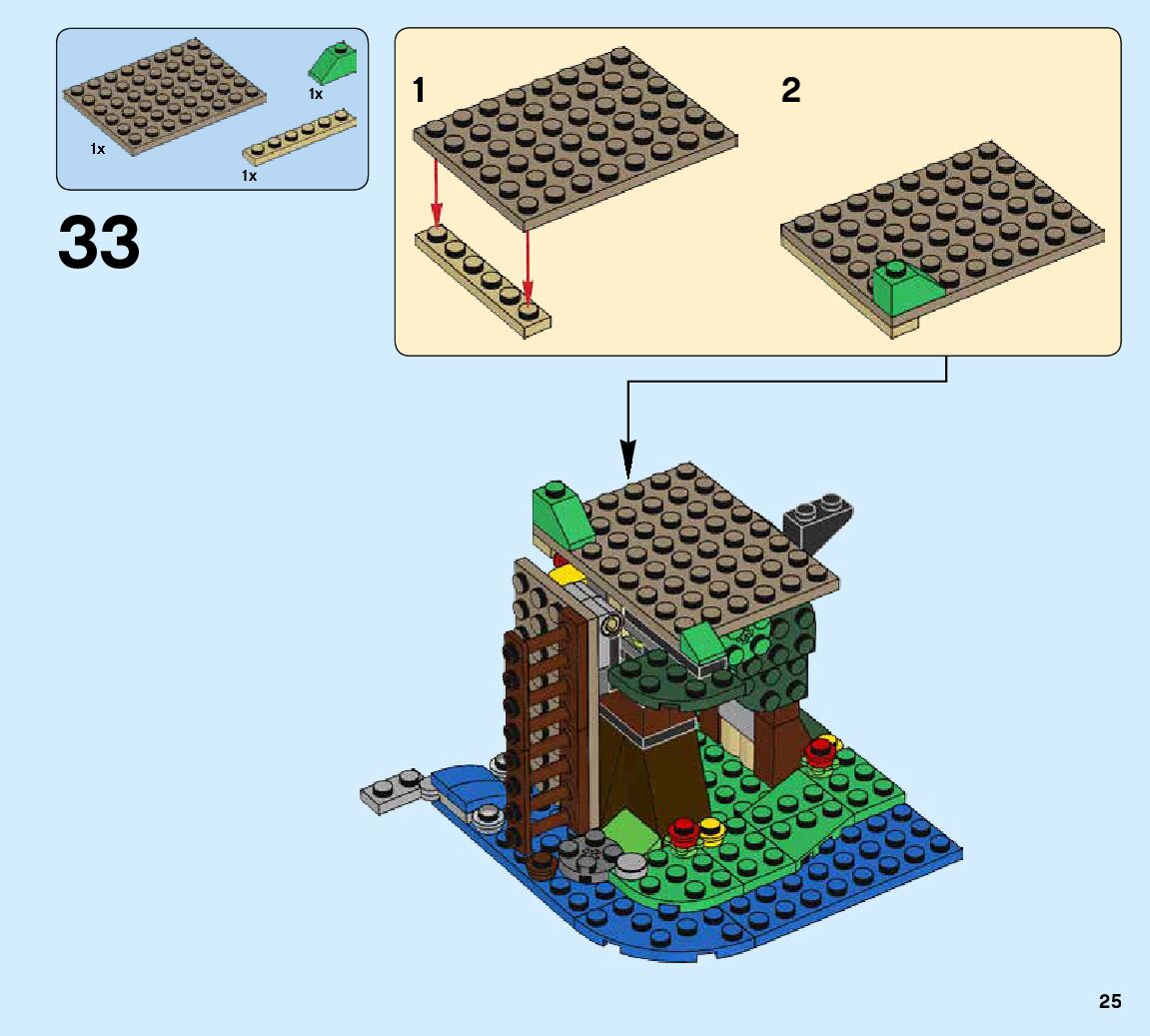 1x
1x
1x

33

1

2

25