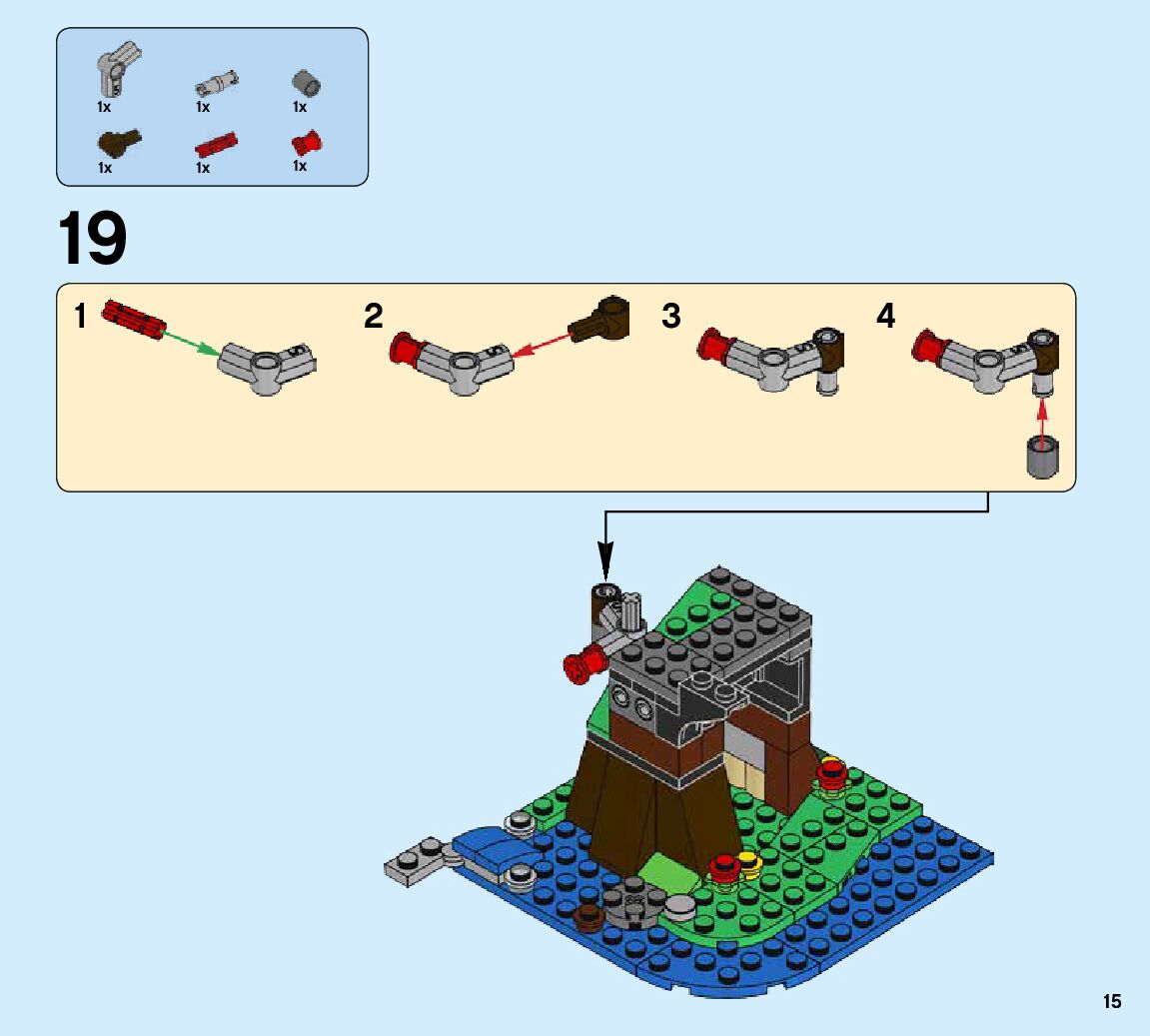 1x 1x 1x
1x 1x 1x

19

1

2

3

4

15