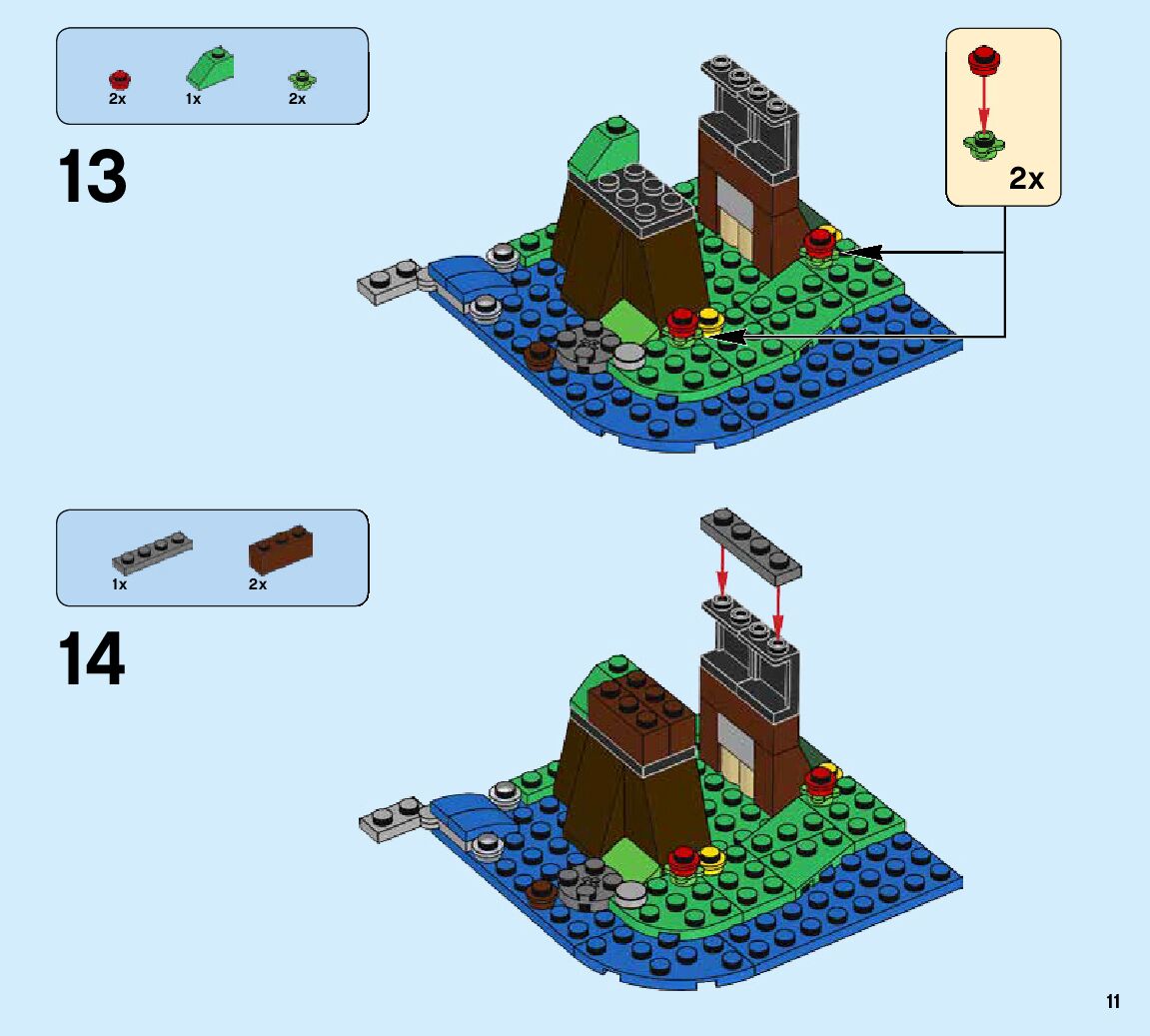 2x 1x 2x

13

2x

1x 2x

14

11