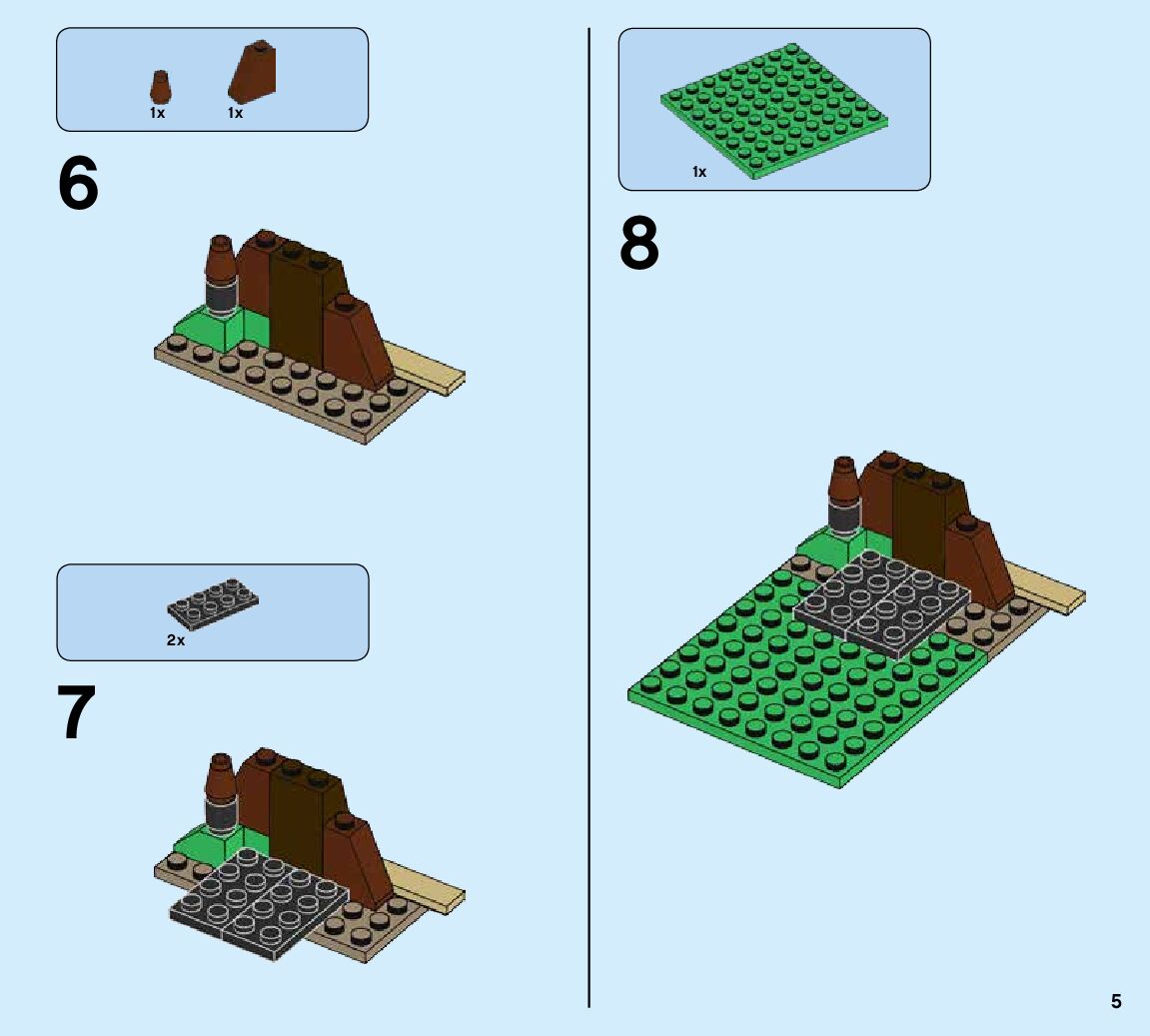 1x 1x

6

2x

7

1x

8

5