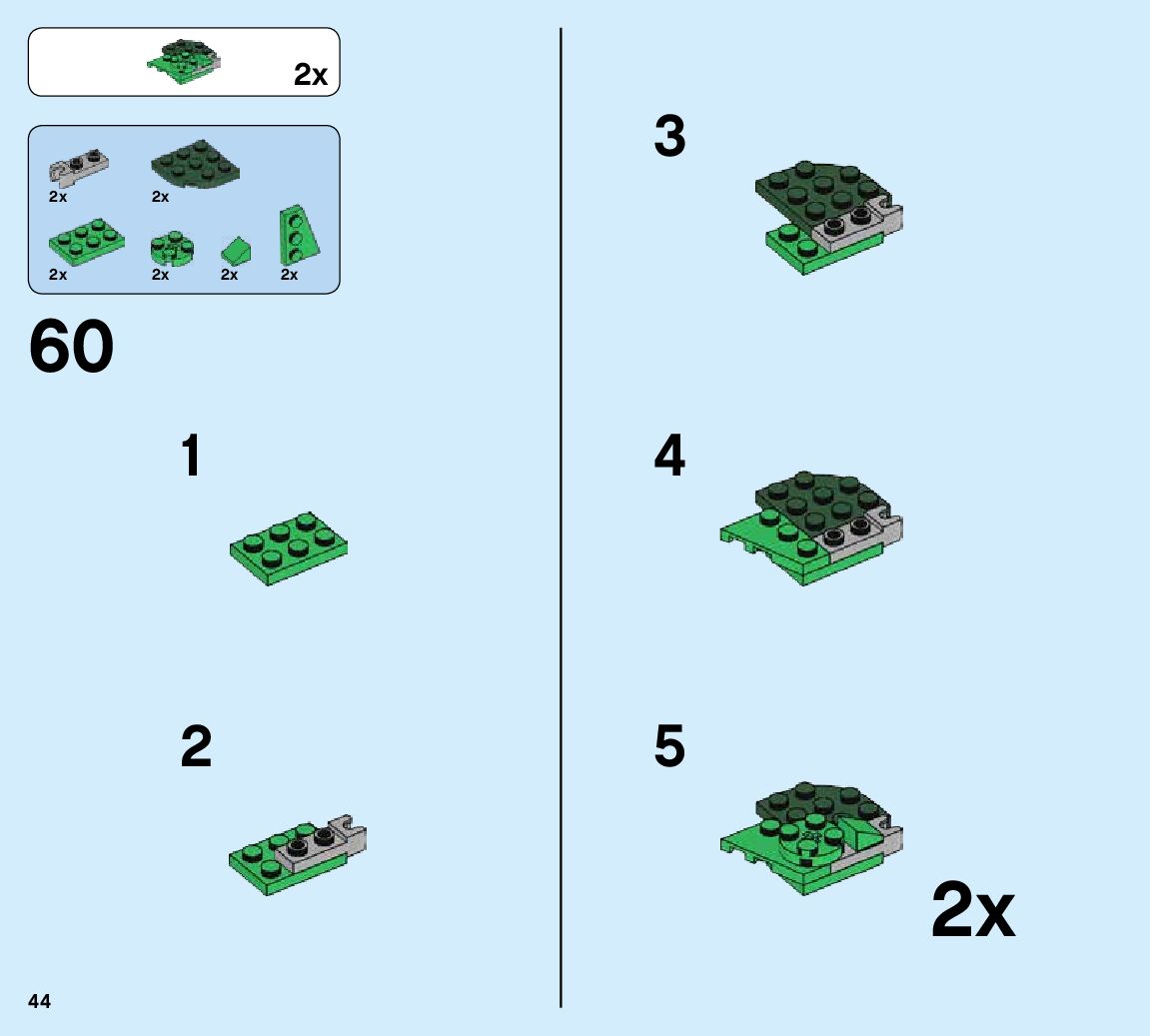 2x

2x
2x
2x
2x
2x
2x

60

1

2

3

4

5

2x

44