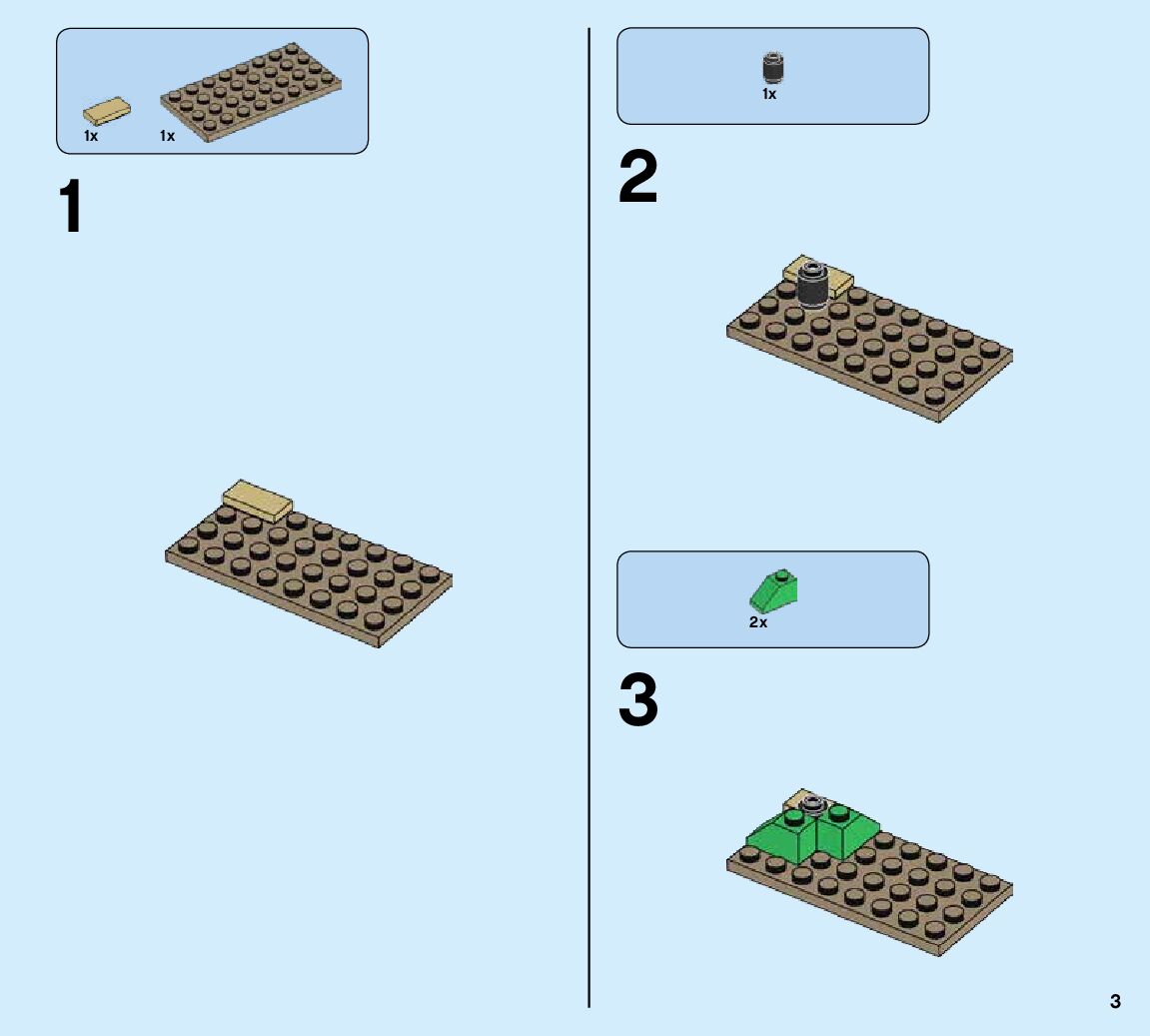 1x 1x

1

1x

2

2x

3

3