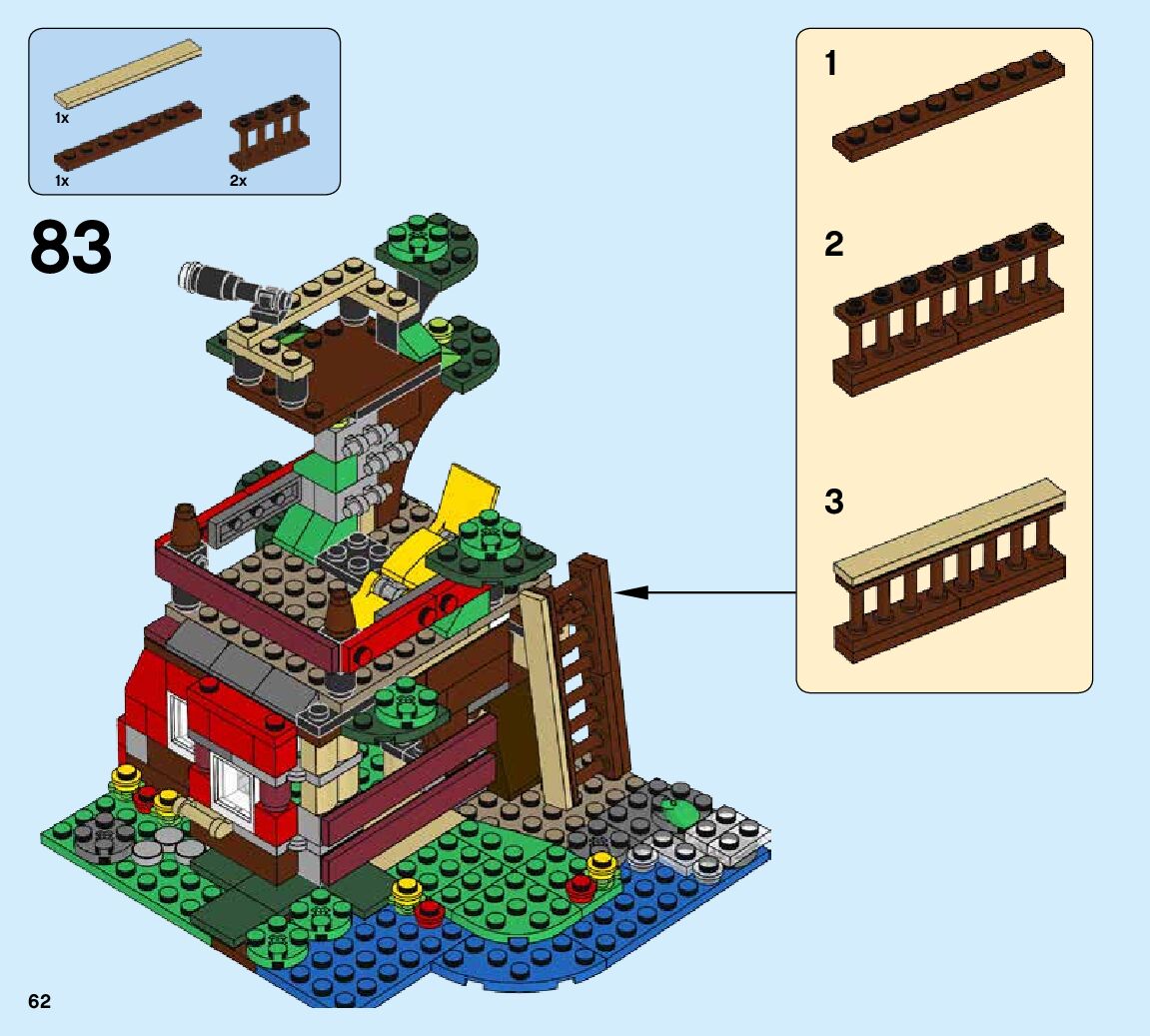 1x
1x
2x

83

1

2

3

62