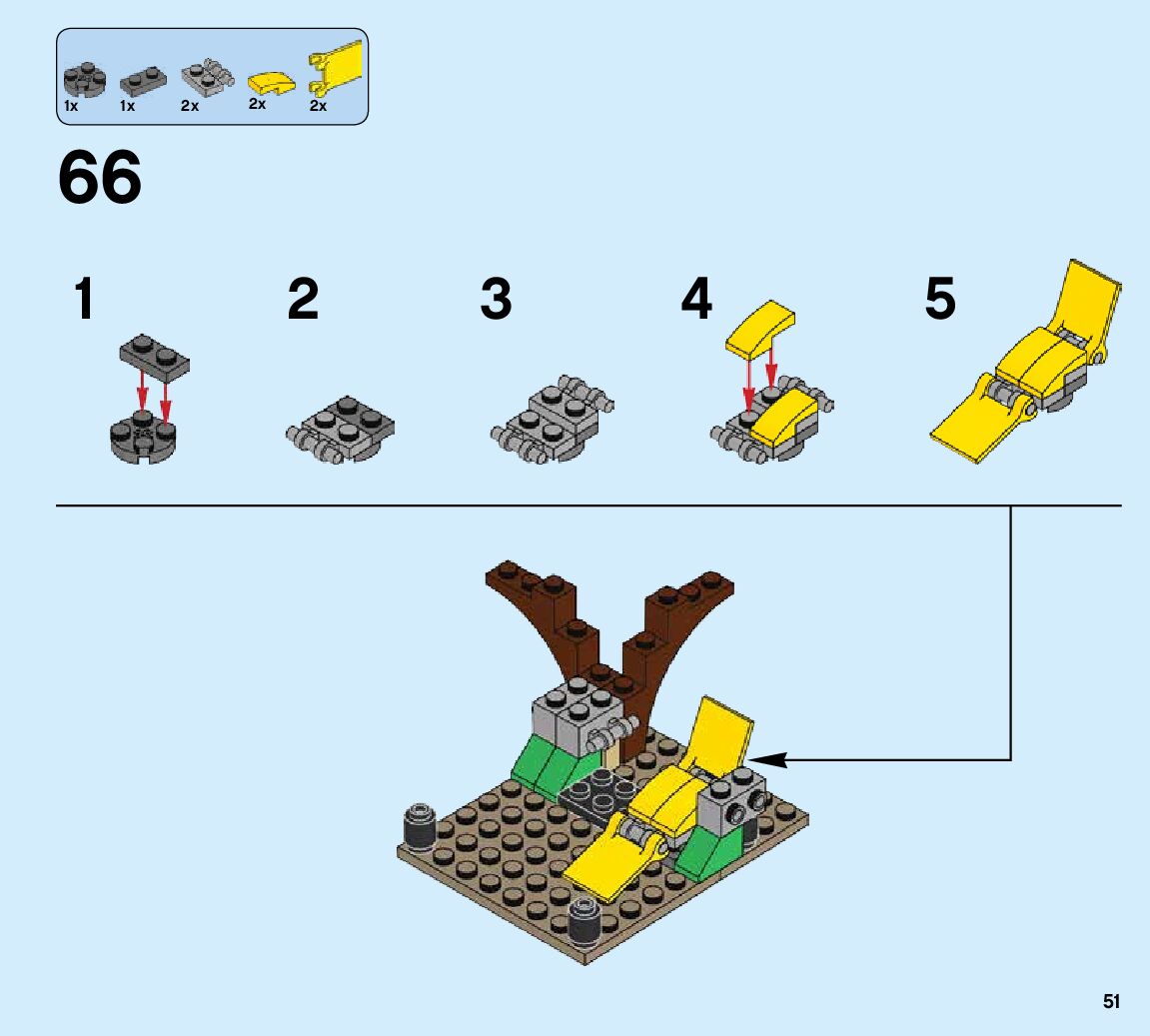 1x 1x 2x 2x 2x

66

1

2

3

4

5

51