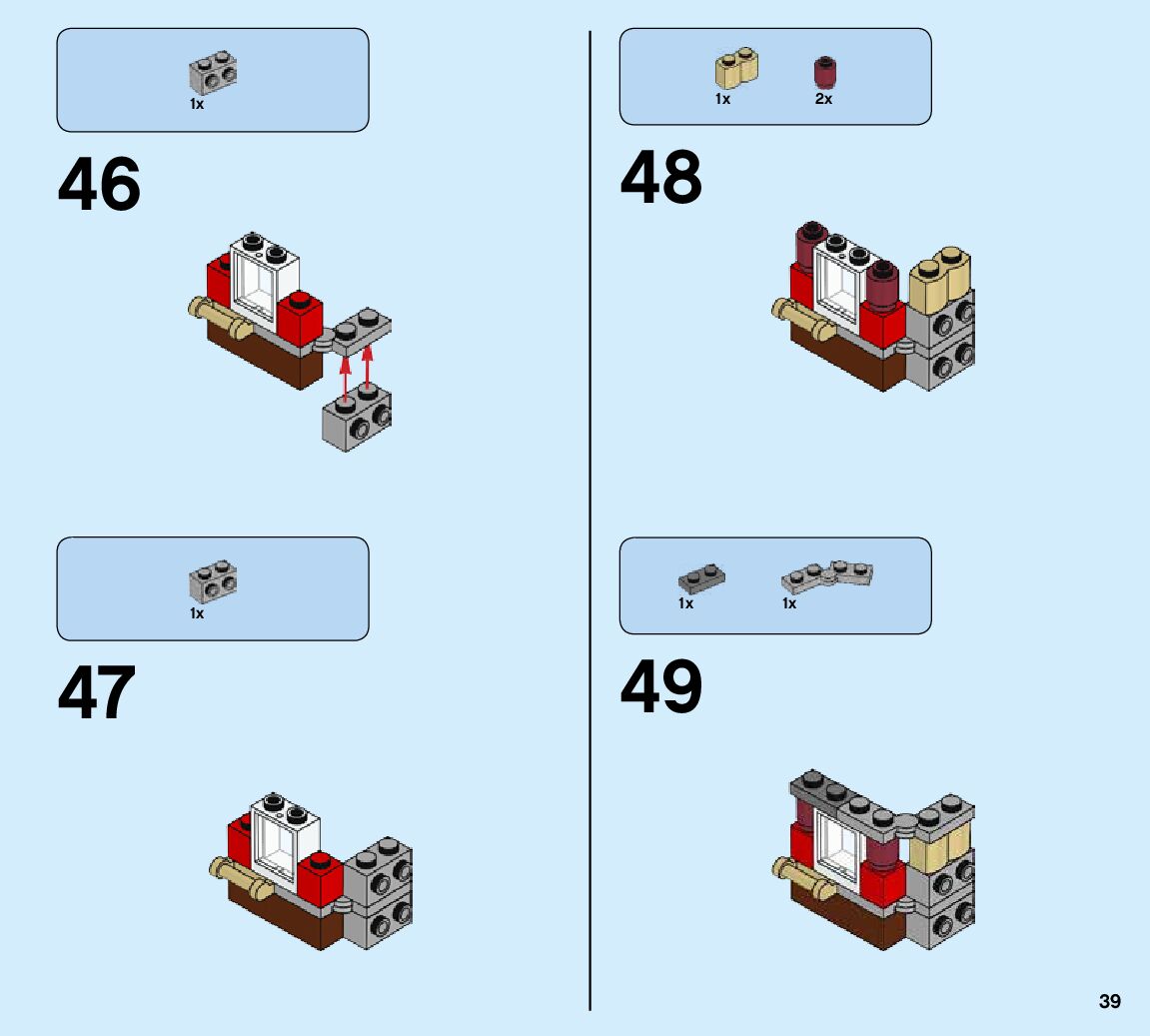 1x

46

1x

47

1x 2x

48

1x 1x

49

39