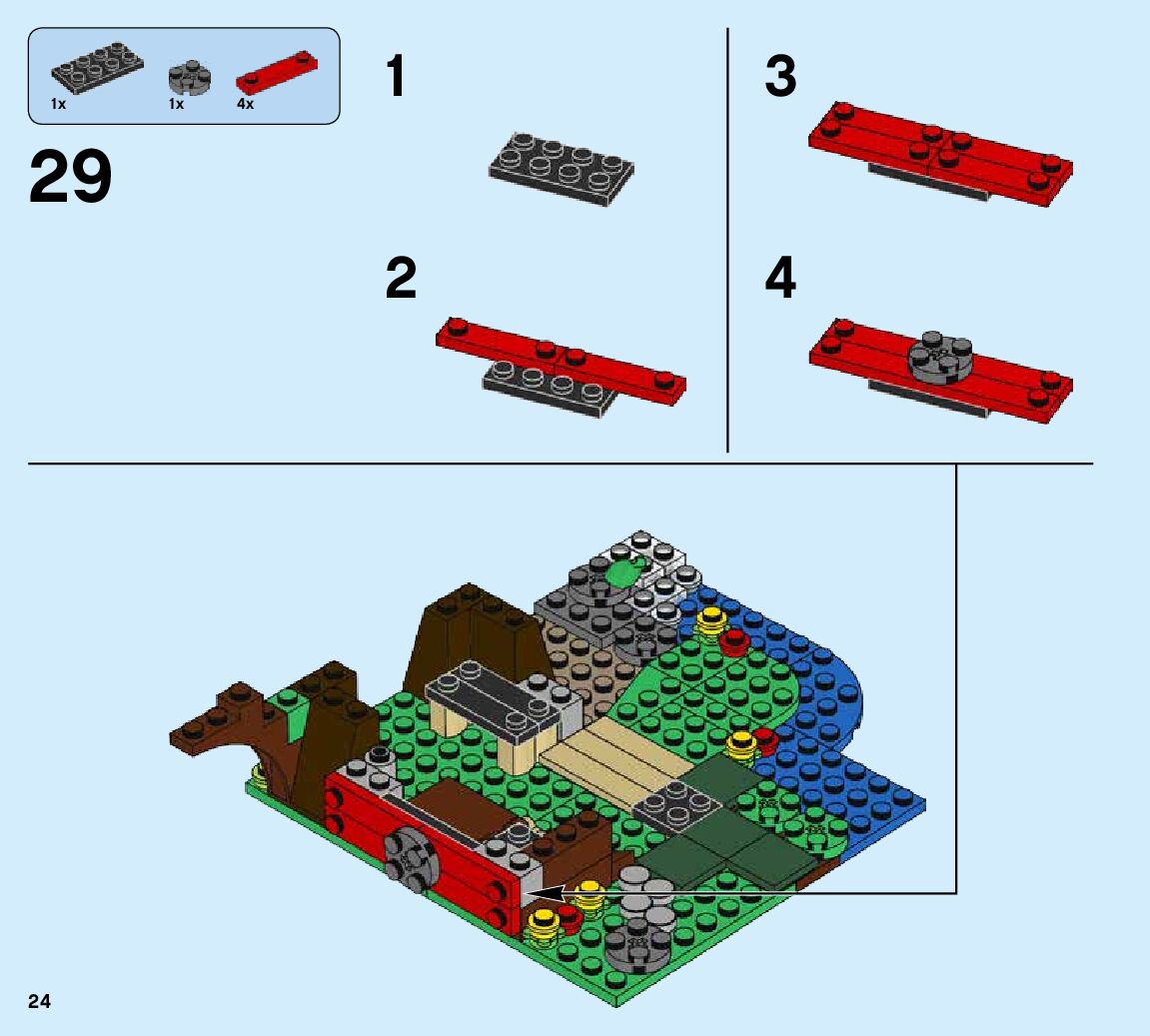 1x 1x 4x

29

1

2

3

4

24