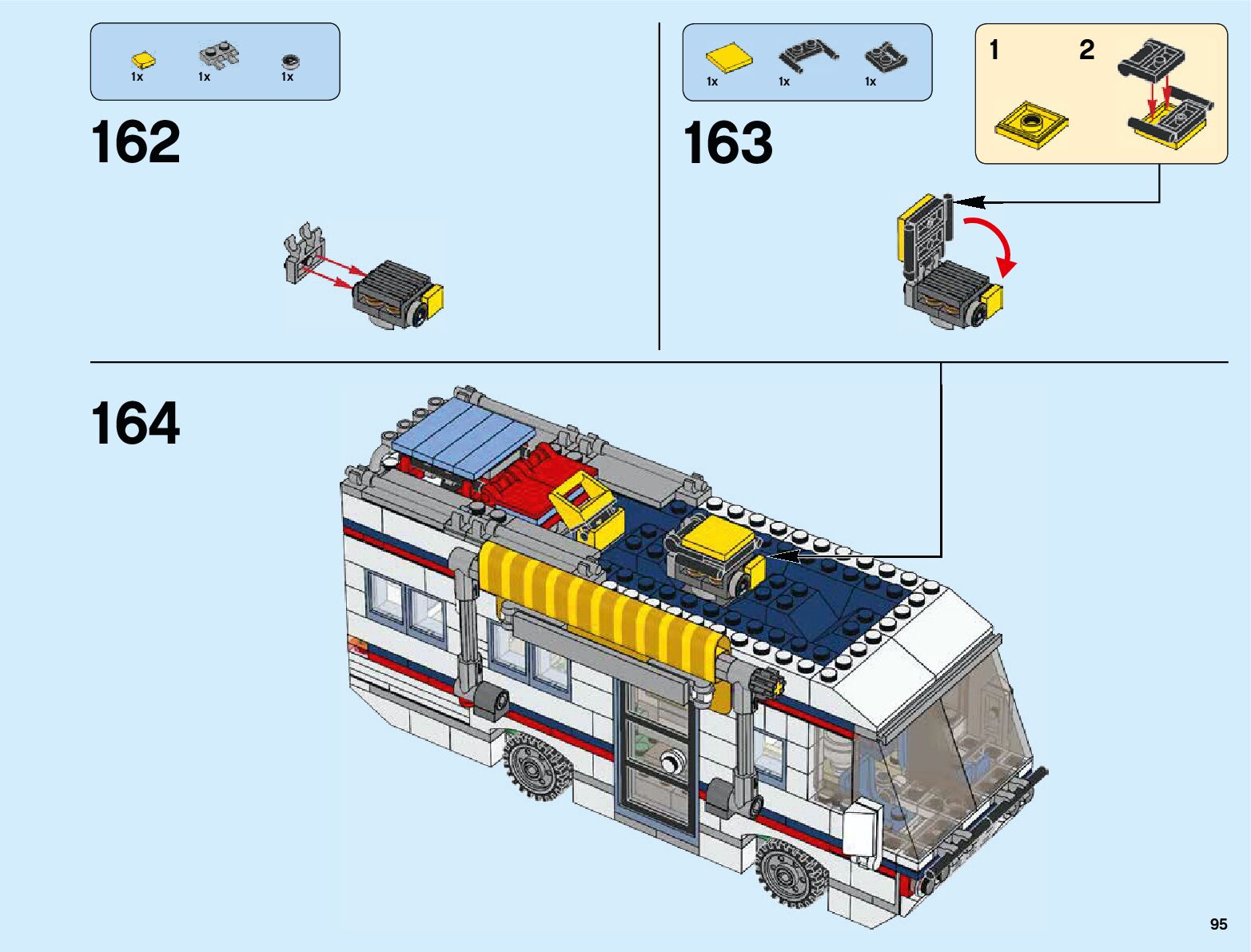 1x 1x 1x

162

1x 1x 1x

1 2

163

164

95