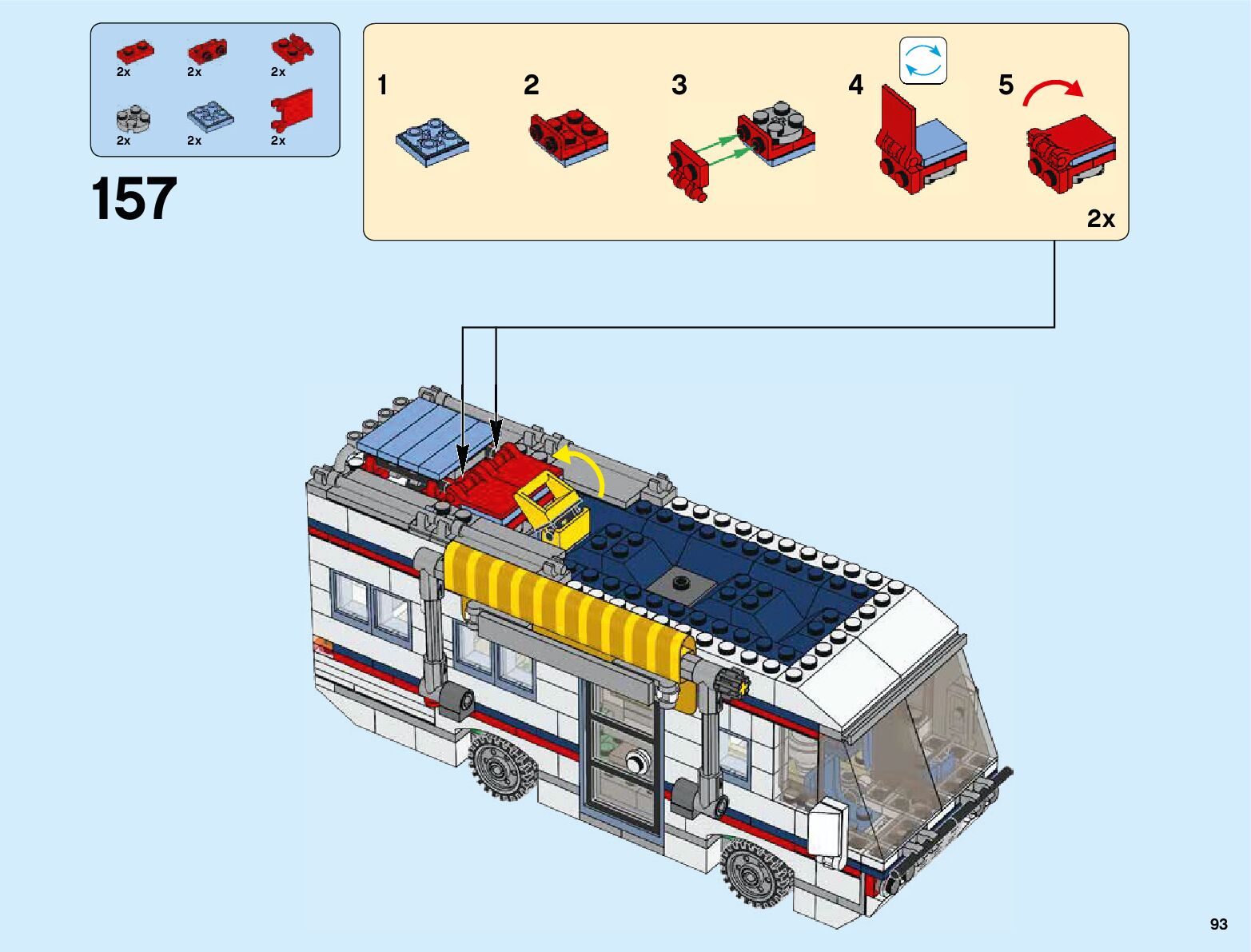 2x
2x
2x
2x
2x
2x

157

1
2
3
4
5

2x

93