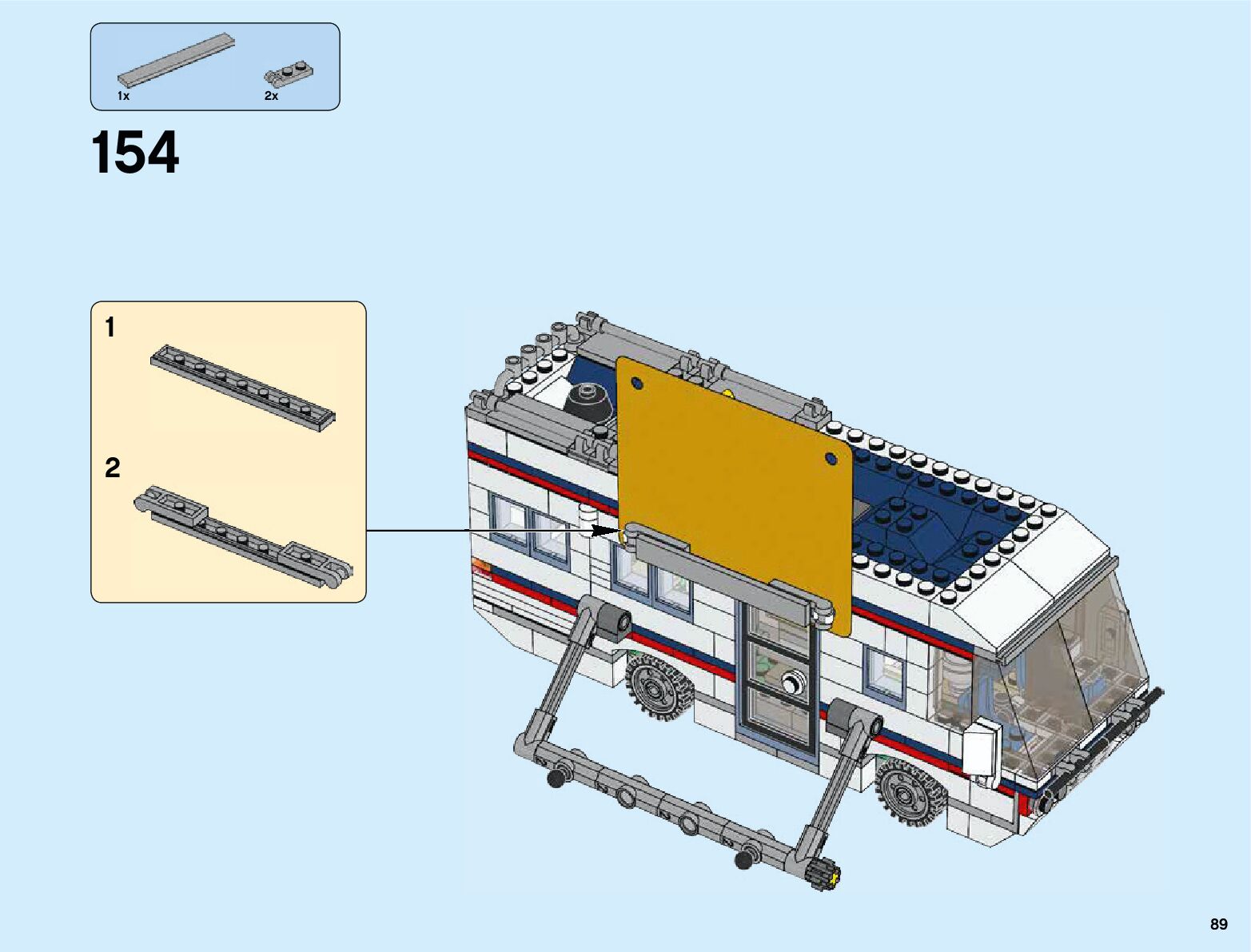 1x 2x

154

1

2

89