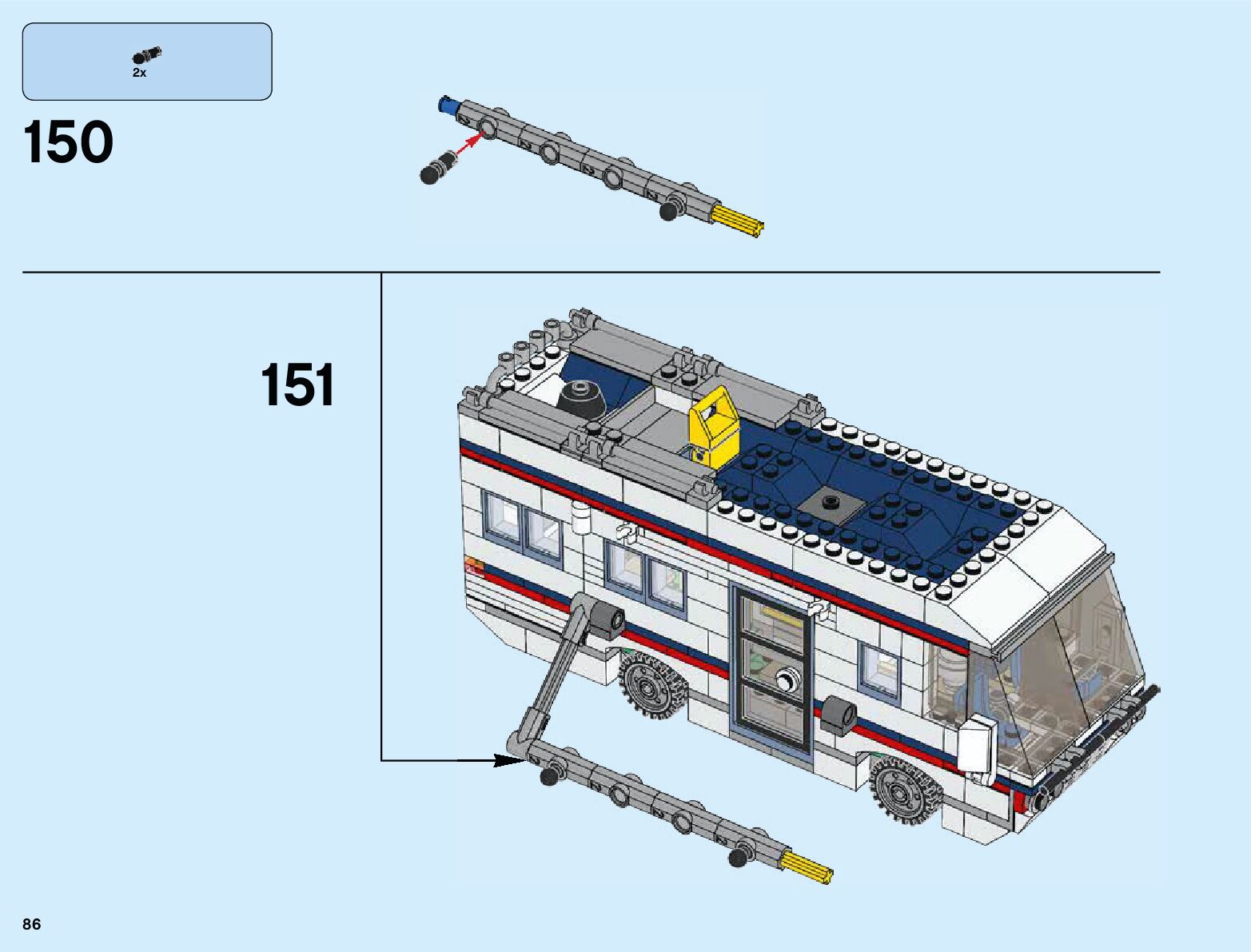 2x

150

151

86