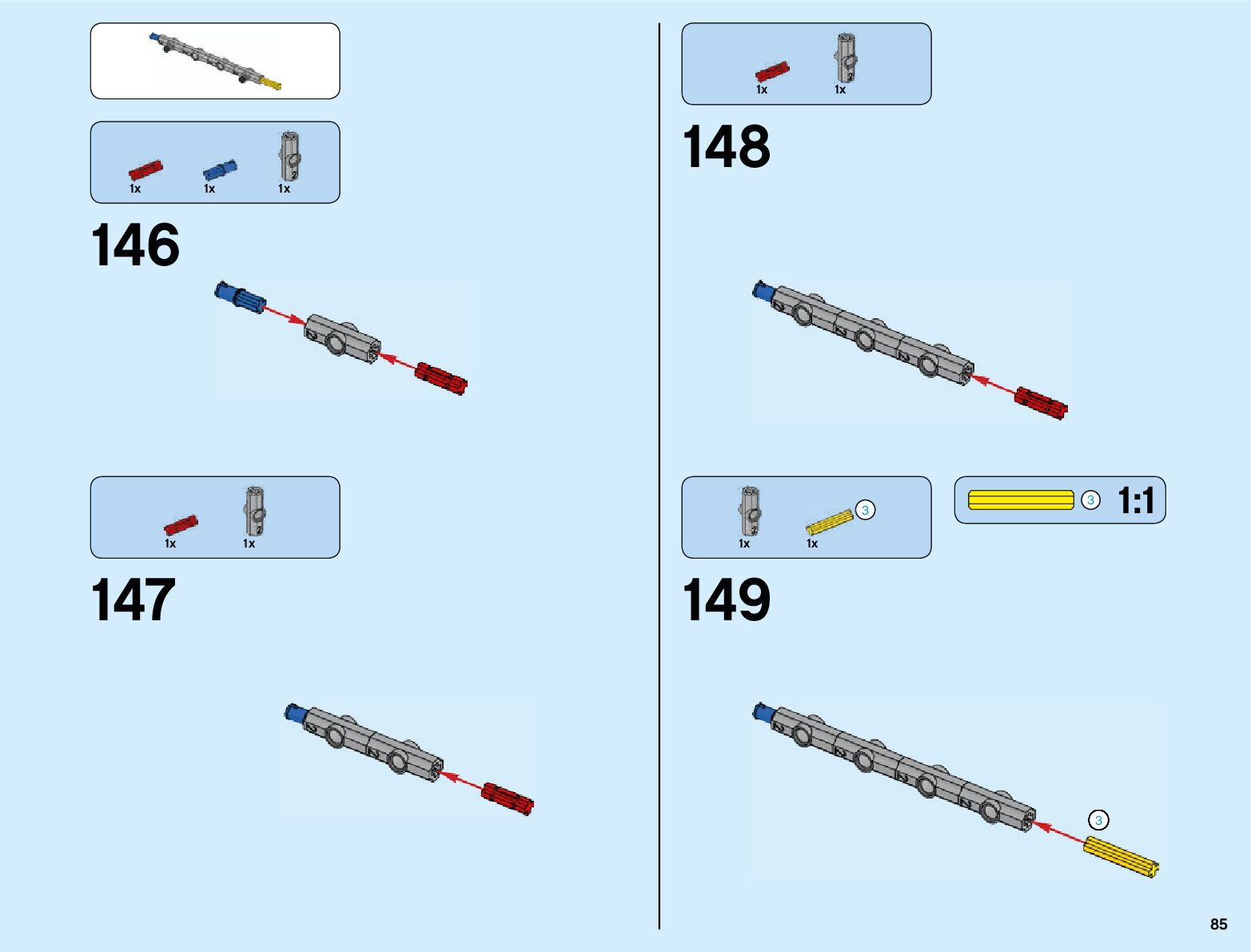 1x 1x 1x

146

1x 1x

147

1x 1x

148

1x 1x 3

3 1:1

149

3

85